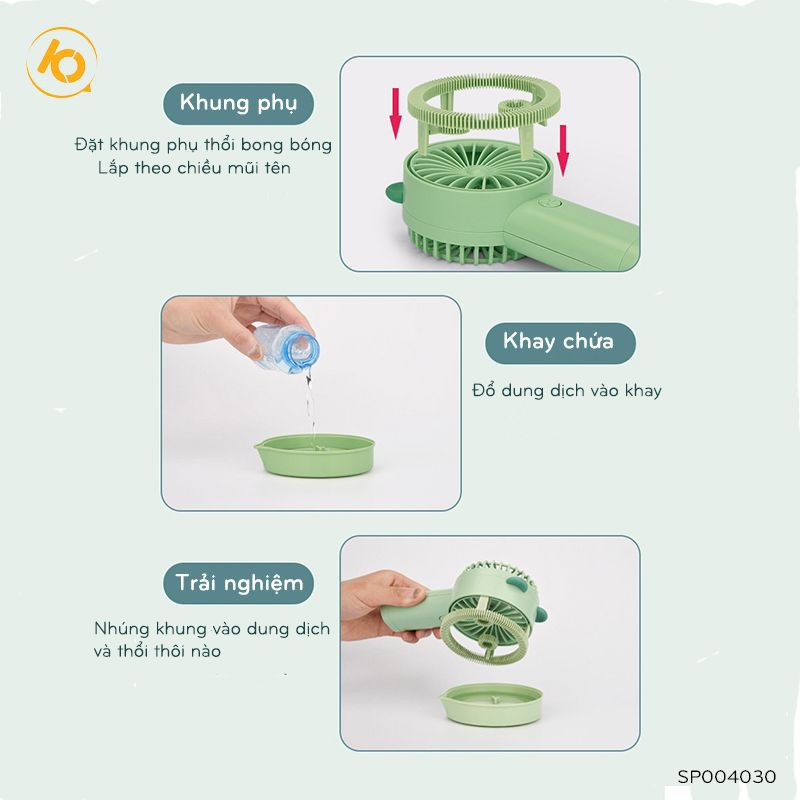 Khung phụ

Đặt khung phụ thổi bong bóng
Lắp theo chiều mũi tên

Khay chứa

Đổ dung dịch vào khay

Trải nghiệm

Nhúng khung vào dung dịch
và thổi thôi nào

SP004030