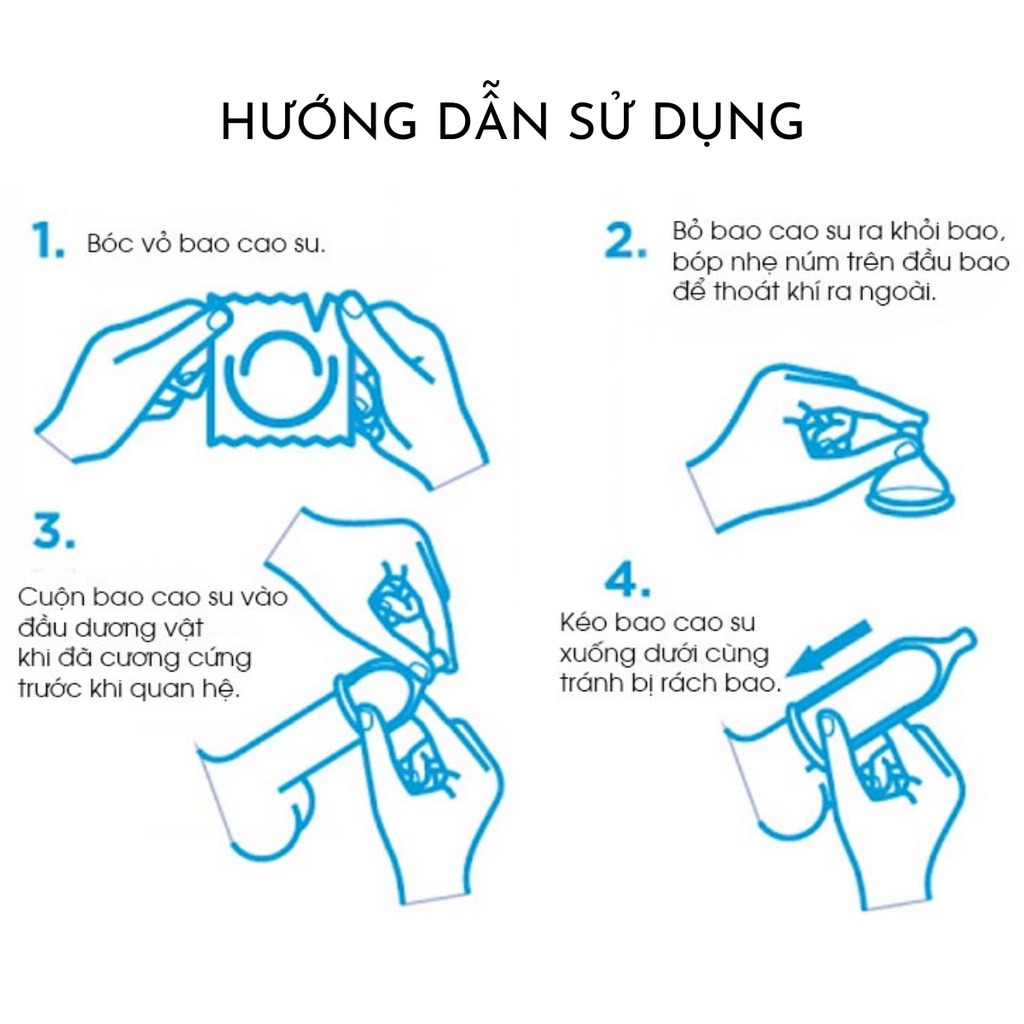 HƯỚNG DẪN SỬ DỤNG

1. Bóc vỏ bao cao su.

2. Bỏ bao cao su ra khỏi bao, bóp nhẹ núm trên đầu bao để thoát khí ra ngoài.

3.

Cuộn bao cao su vào đầu dương vật khi đã cương cứng trước khi quan hệ.

4.

Kéo bao cao su xuống dưới cùng tránh bị rách bao.