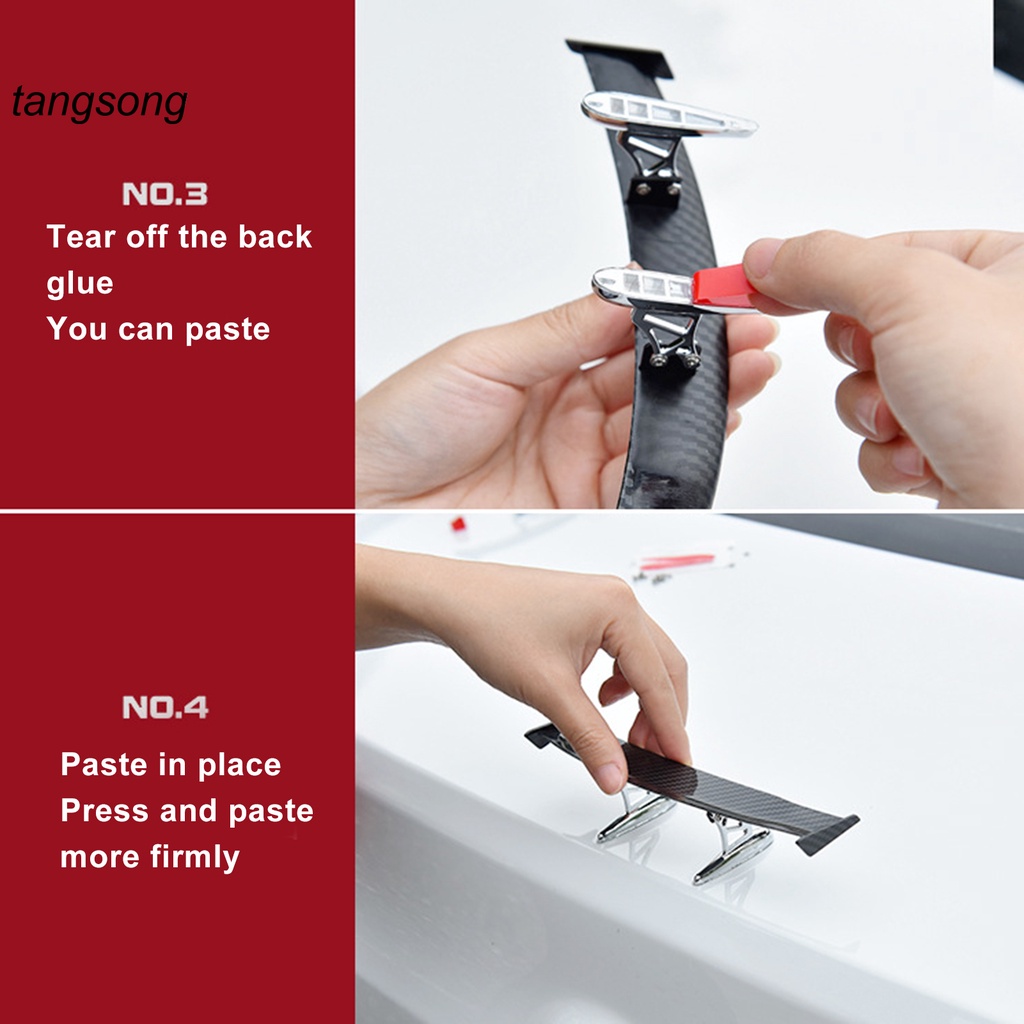 tangsong

NO.3

Tear off the back glue
You can paste

NO.4

Paste in place
Press and paste more firmly