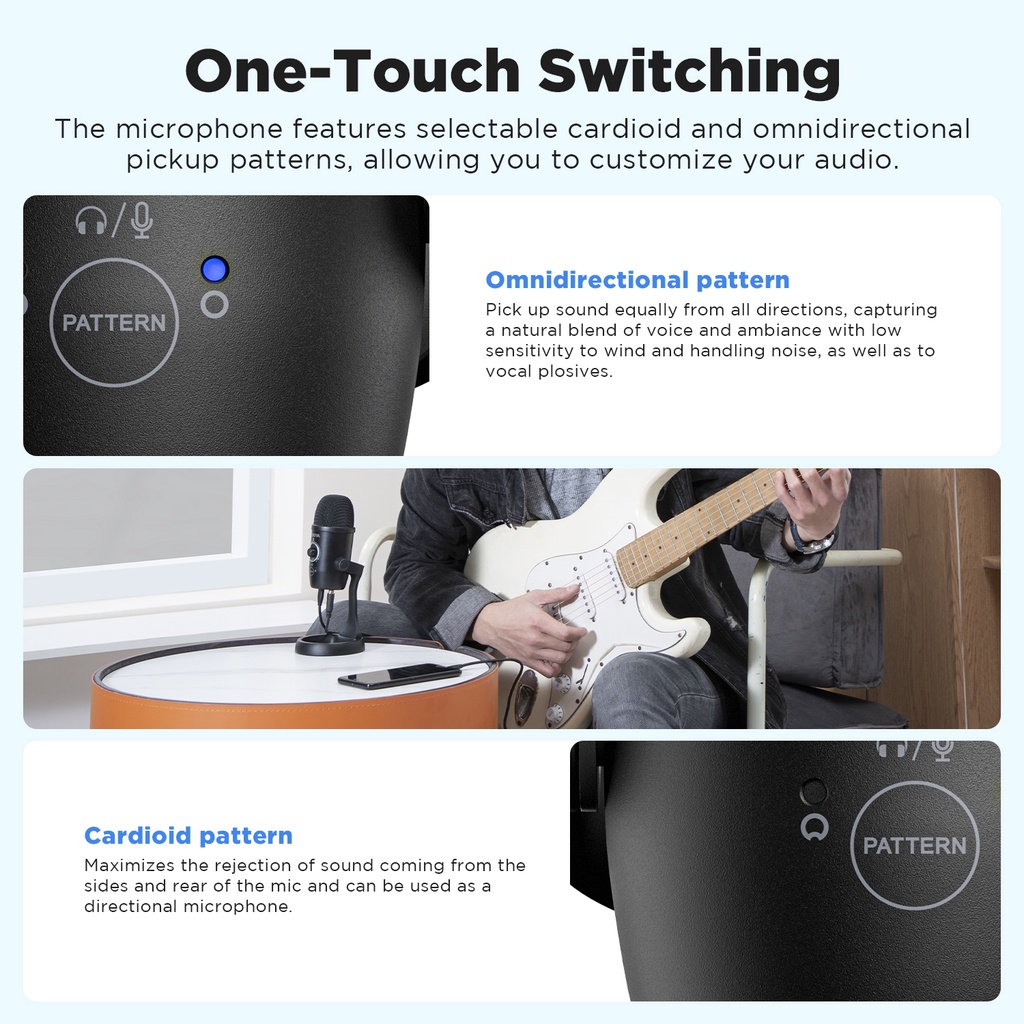 One-Touch Switching

The microphone features selectable cardioid and omnidirectional pickup patterns, allowing you to customize your audio.

PATTERN

Omnidirectional pattern

Pick up sound equally from all directions, capturing a natural blend of voice and ambiance with low sensitivity to wind and handling noise, as well as to vocal plosives.

Cardioid pattern

Maximizes the rejection of sound coming from the sides and rear of the mic and can be used as a directional microphone.

PATTERN