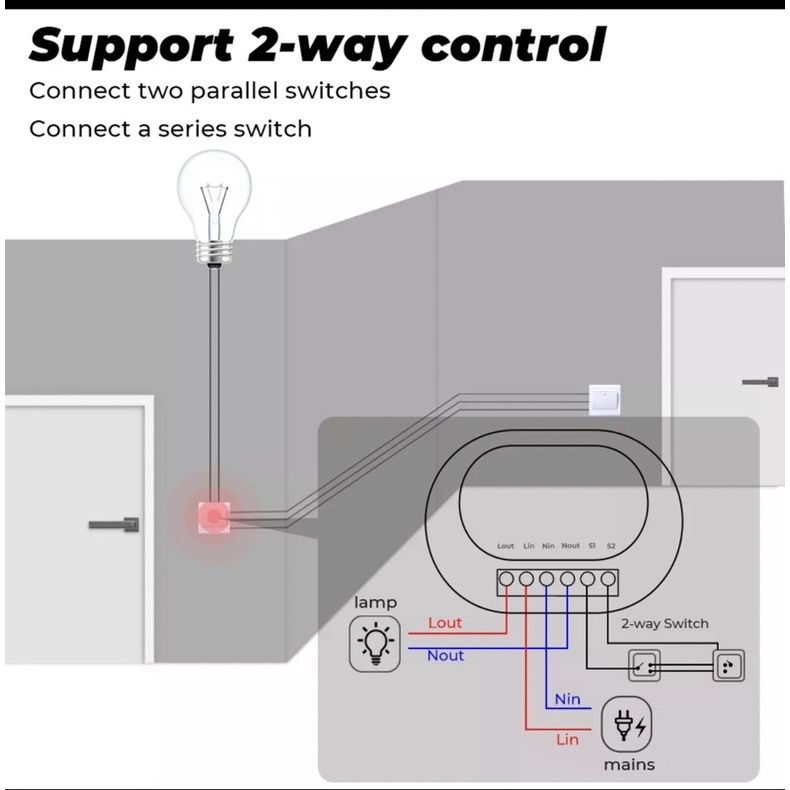 Support 2-way control

Connect two parallel switches

Connect a series switch

Lout Lin Nin Nout S1 S2

lamp

Lout

Nout

2-way Switch

Nin

Lin

mains