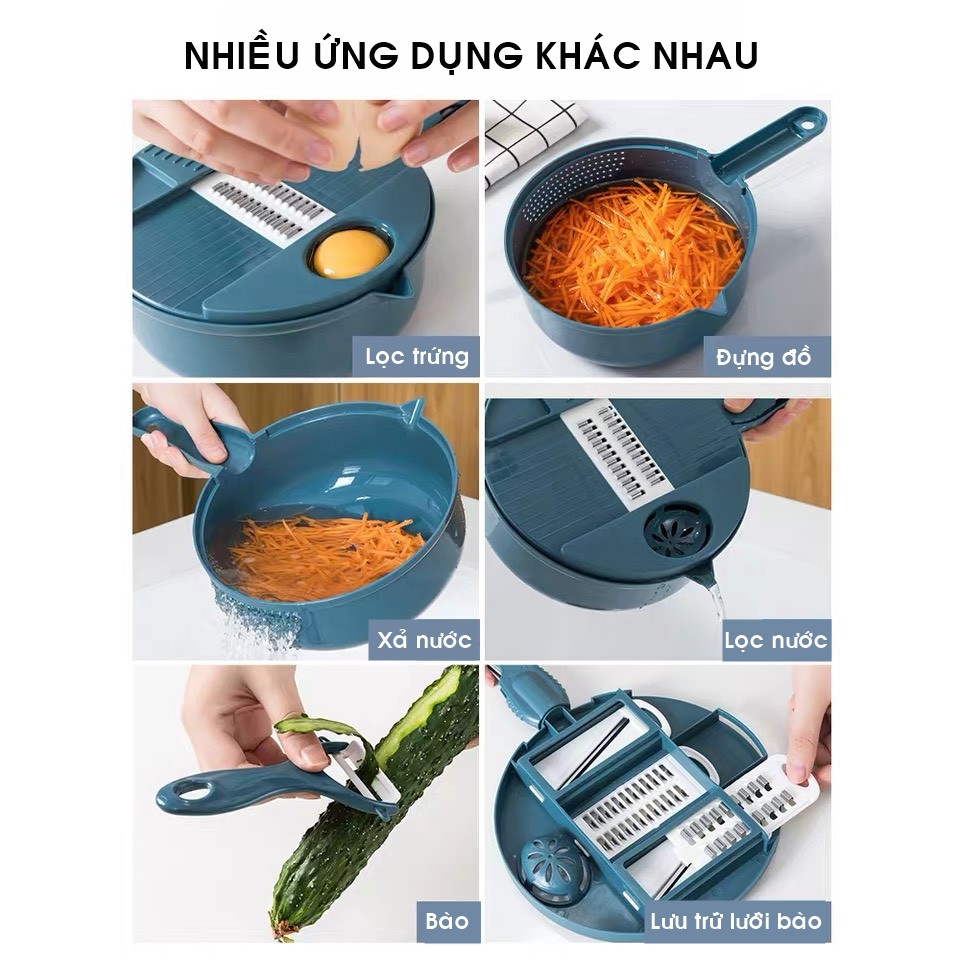 NHIỀU ỨNG DỤNG KHÁC NHAU

Lọc trứng

Đựng đồ

Xả nước

Lọc nước

Bào

Lưu trữ lưỡi bào