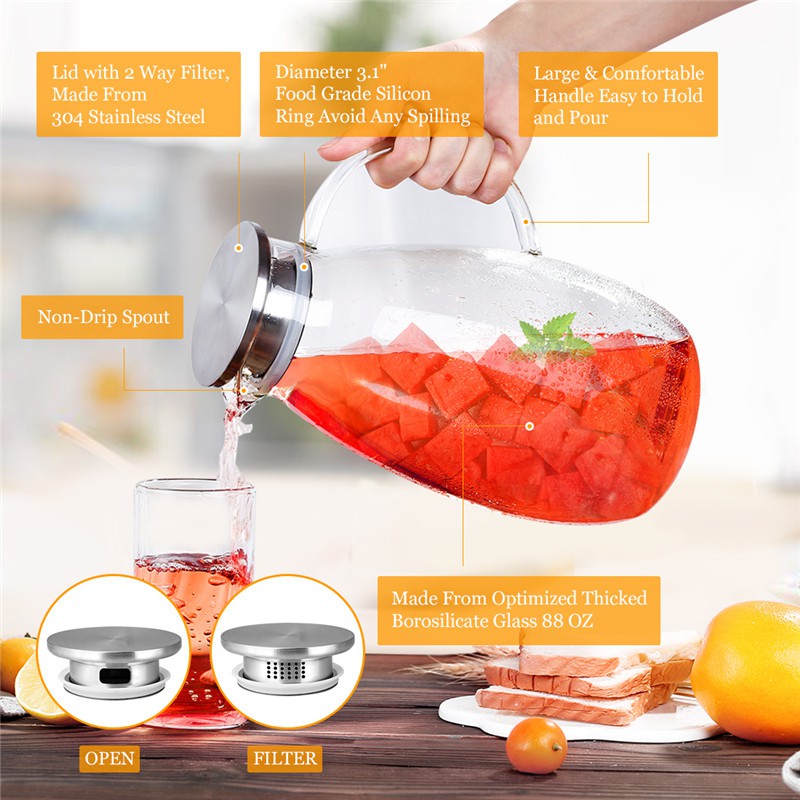 Lid with 2 Way Filter, Made From 304 Stainless Steel

Diameter 3.1" Food Grade Silicon Ring Avoid Any Spilling

Large & Comfortable Handle Easy to Hold and Pour

Non-Drip Spout

Made From Optimized Thicked Borosilicate Glass 88 OZ

OPEN

FILTER