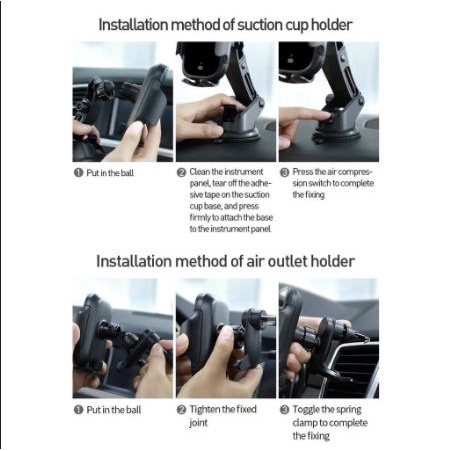 Installation method of suction cup holder

❶ Put in the ball

❷ Clean the instrument panel, tear off the adhesive tape on the suction cup base, and press firmly to attach the base to the instrument panel

❸ Press the air compression switch to complete the fixing

Installation method of air outlet holder

❶ Put in the ball

❷ Tighten the fixed joint

❸ Toggle the spring clamp to complete the fixing