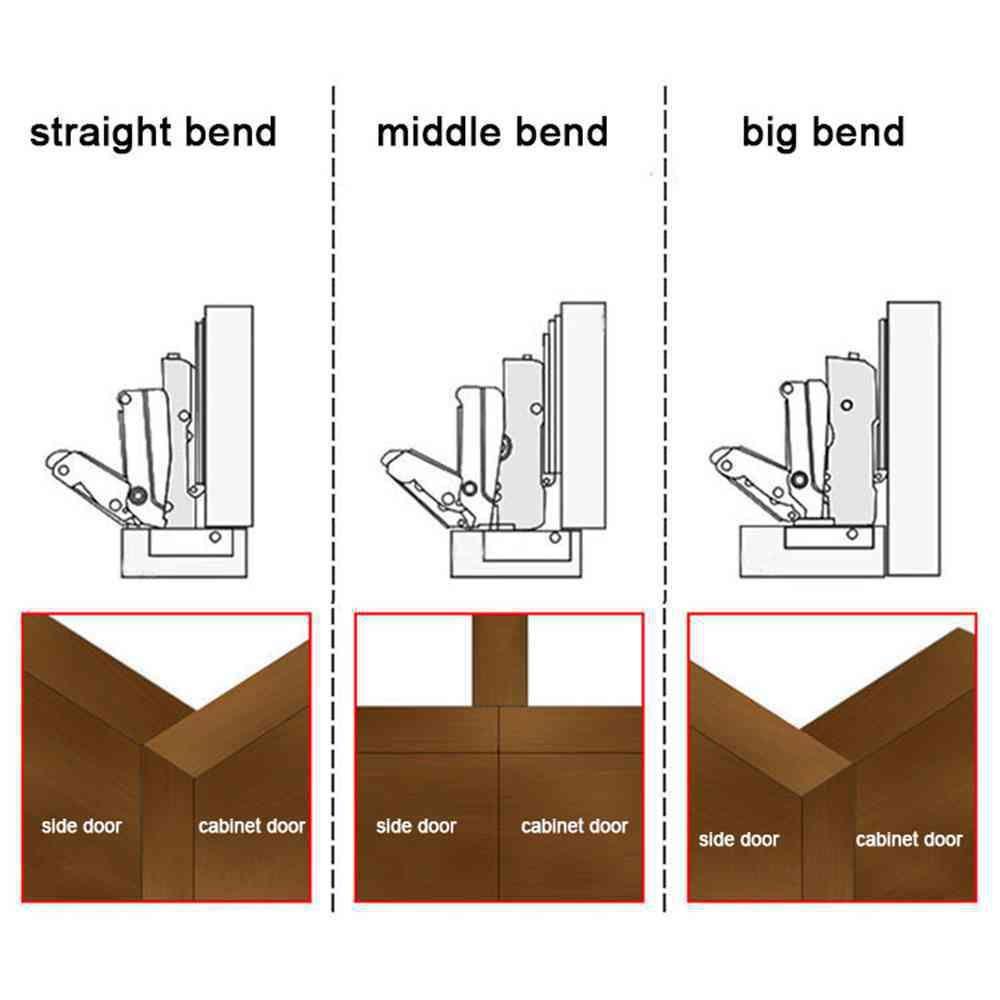 straight bend

side door

cabinet door

middle bend

side door

cabinet door

big bend

side door

cabinet door