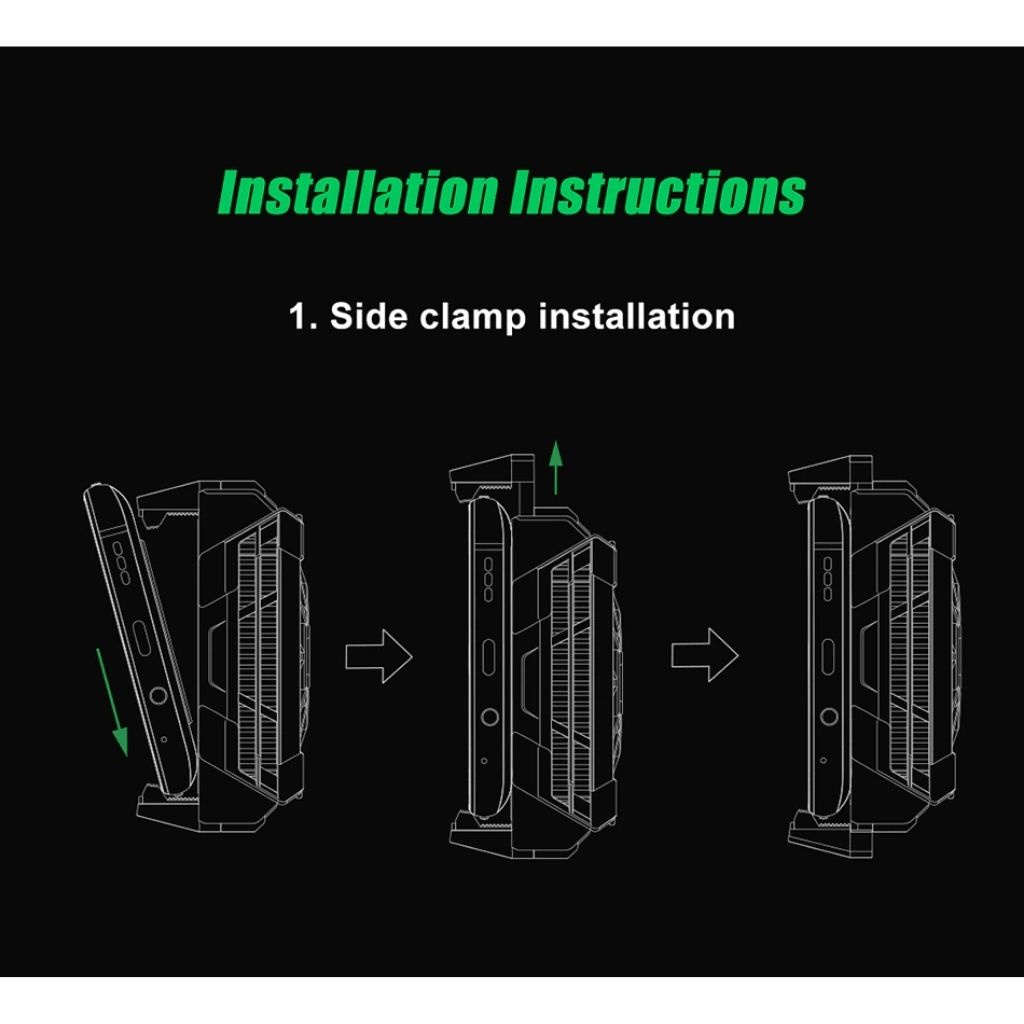 Installation Instructions

1. Side clamp installation