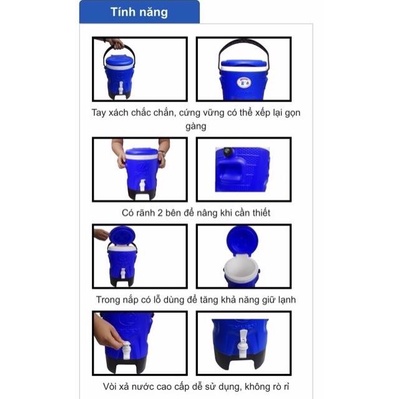 Tính năng

Tay xách chắc chắn, cứng vững có thể xếp lại gọn gàng

Có rãnh 2 bên để nâng khi cần thiết

Trong nắp có lỗ dùng để tăng khả năng giữ lạnh

Vòi xả nước cao cấp dễ sử dụng, không rò rỉ