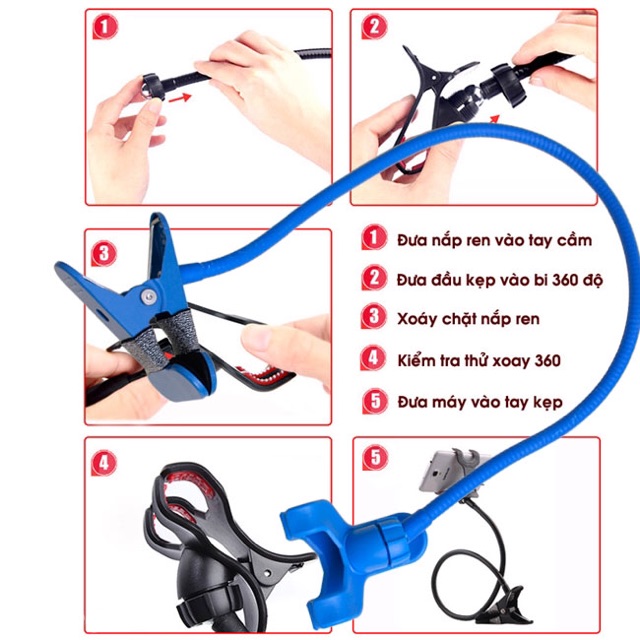 1

2

3

1 Đưa nắp ren vào tay cầm

2 Đưa đầu kẹp vào bi 360 độ

3 Xoáy chặt nắp ren

4 Kiểm tra thử xoay 360

5 Đưa máy vào tay kẹp

4

5