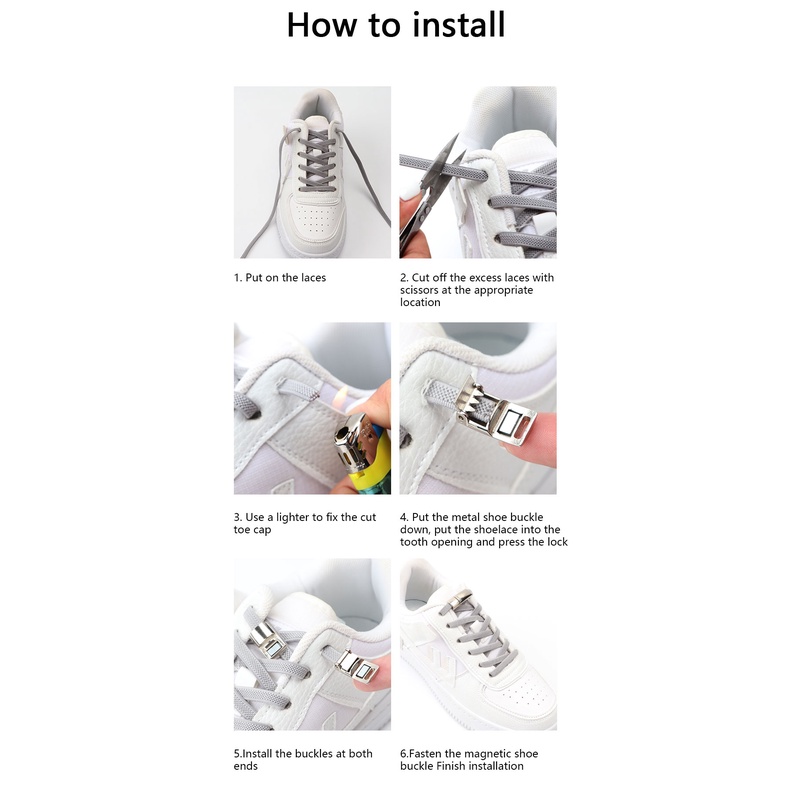 How to install

1. Put on the laces

2. Cut off the excess laces with scissors at the appropriate location

3. Use a lighter to fix the cut toe cap

4. Put the metal shoe buckle down, put the shoelace into the tooth opening and press the lock

5.Install the buckles at both ends

6.Fasten the magnetic shoe buckle Finish installation