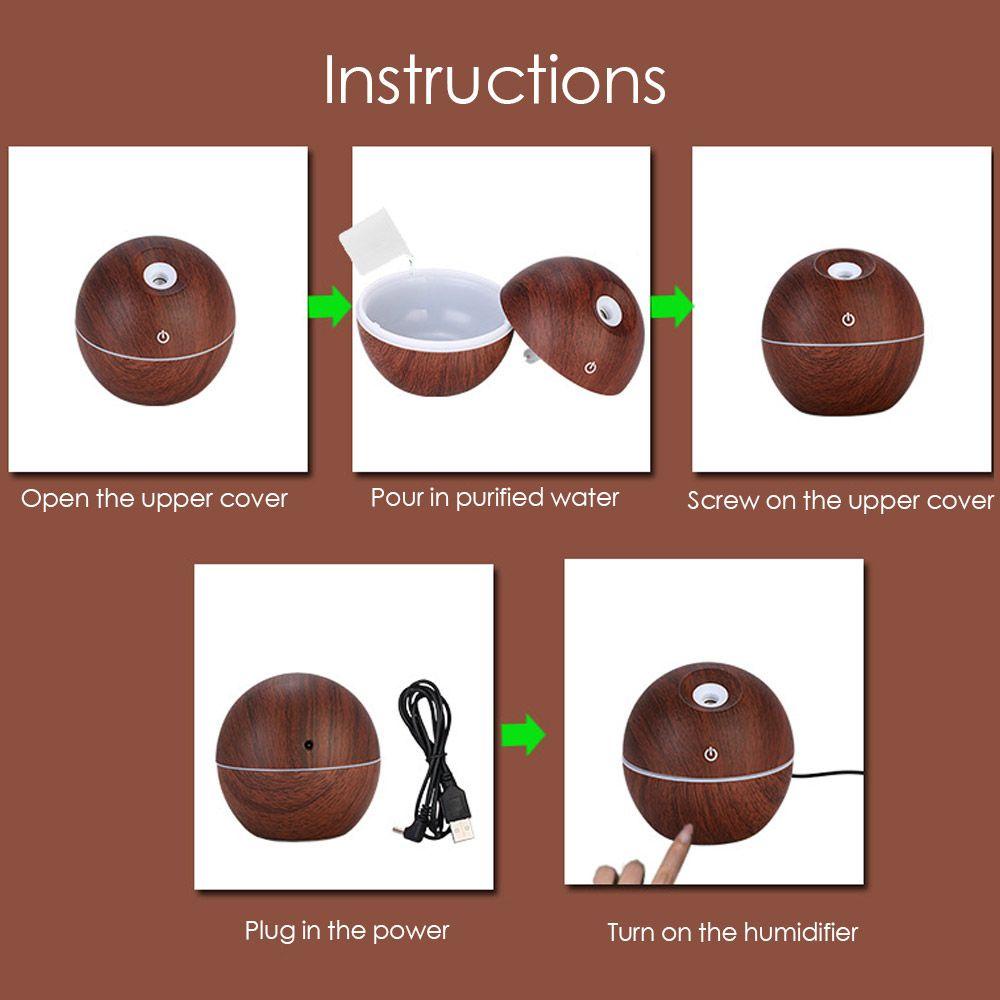 Instructions

Open the upper cover

Pour in purified water

Screw on the upper cover

Plug in the power

Turn on the humidifier