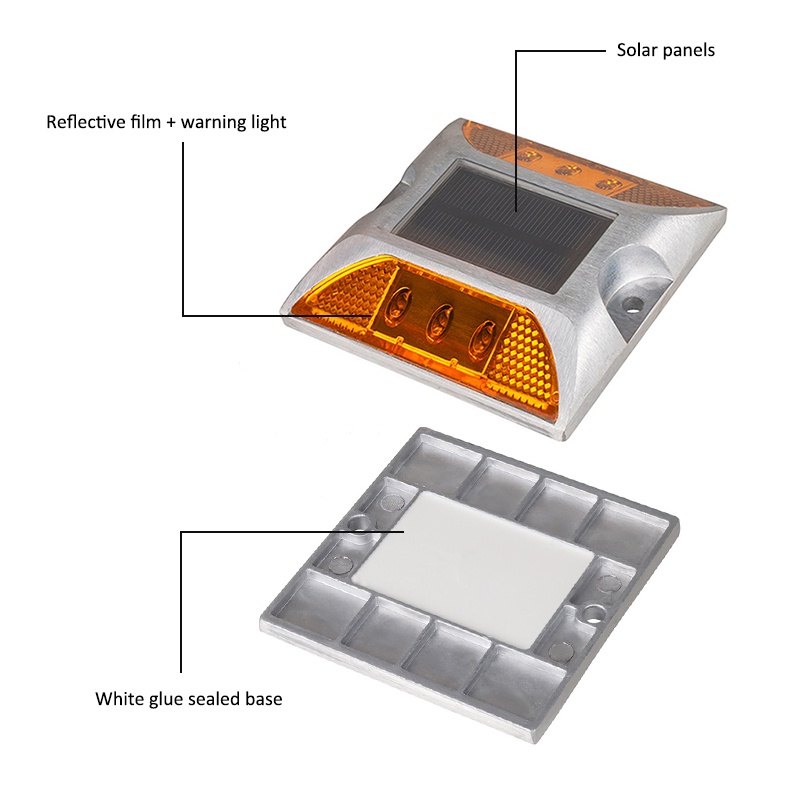 Solar panels

Reflective film + warning light

White glue sealed base