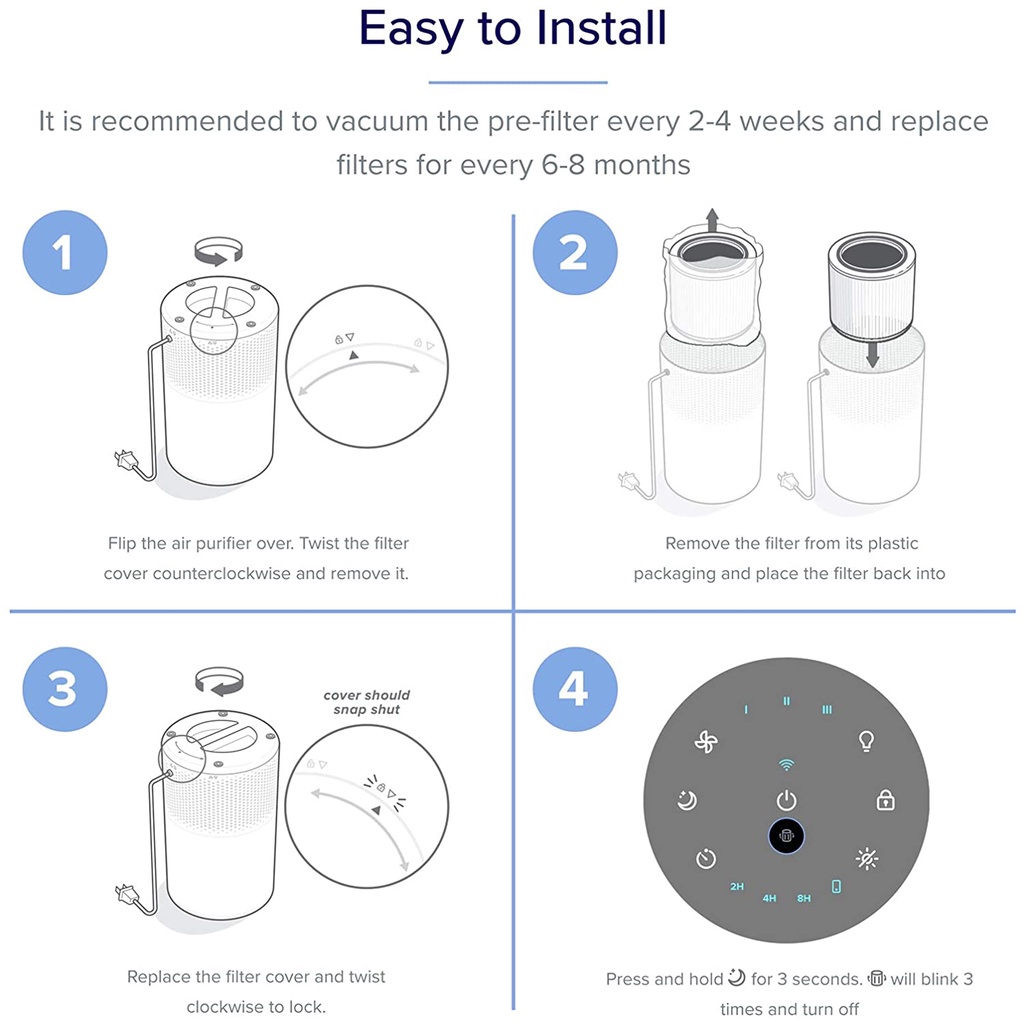 Easy to Install

It is recommended to vacuum the pre-filter every 2-4 weeks and replace filters for every 6-8 months

1

Flip the air purifier over. Twist the filter cover counterclockwise and remove it.

2

Remove the filter from its plastic packaging and place the filter back into

3

cover should snap shut

Replace the filter cover and twist clockwise to lock.

4

I II III

2H 4H 8H

Press and hold for 3 seconds. will blink 3 times and turn off