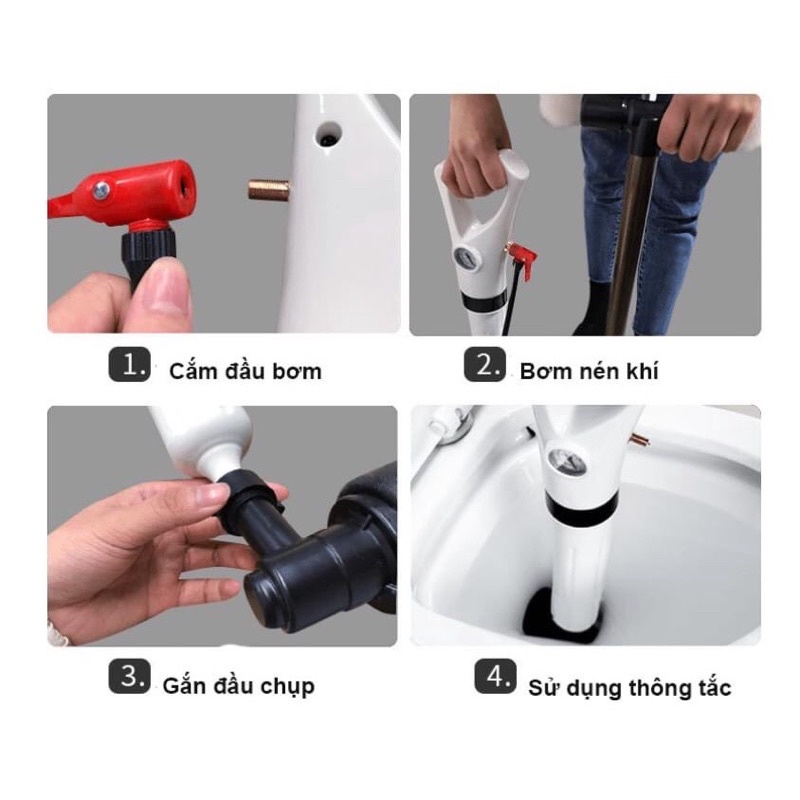 1. Cắm đầu bơm

2. Bơm nén khí

3. Gắn đầu chụp

4. Sử dụng thông tắc