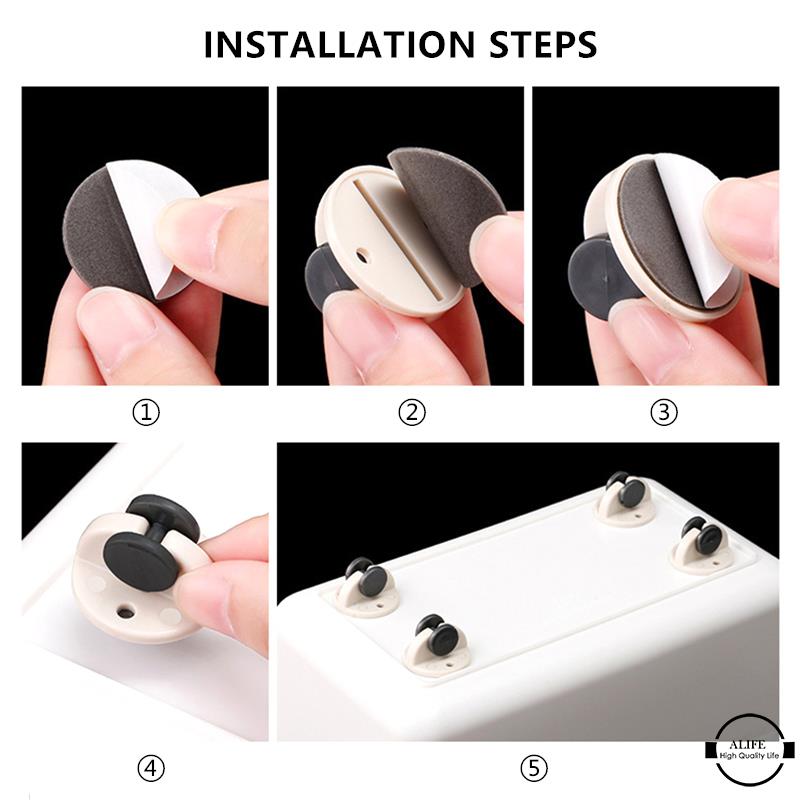 INSTALLATION STEPS

①

②

③

④

⑤

ALIFE
High Quality Life