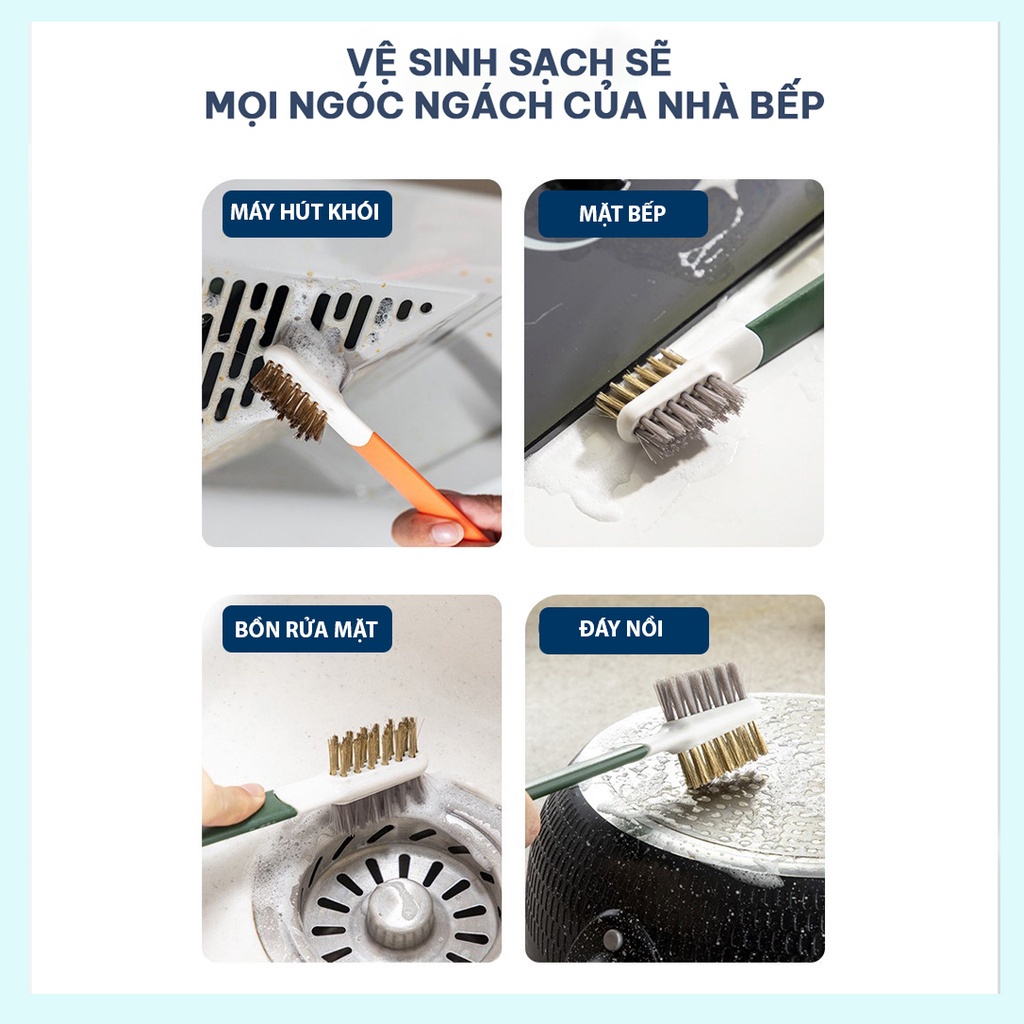 VỆ SINH SẠCH SẼ
MỌI NGÓC NGÁCH CỦA NHÀ BẾP

MÁY HÚT KHÓI

MẶT BẾP

BỒN RỬA MẶT

ĐÁY NỒI