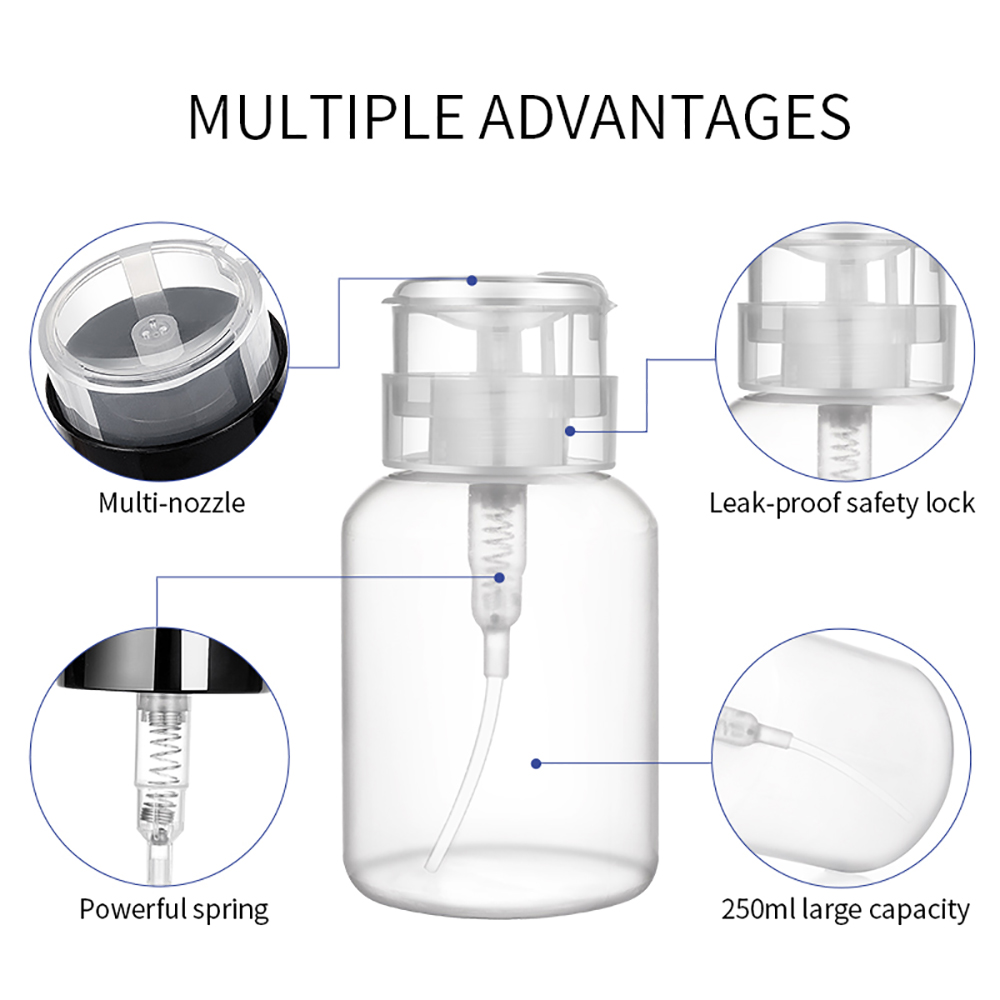 MULTIPLE ADVANTAGES

Multi-nozzle

Leak-proof safety lock

Powerful spring

250ml large capacity