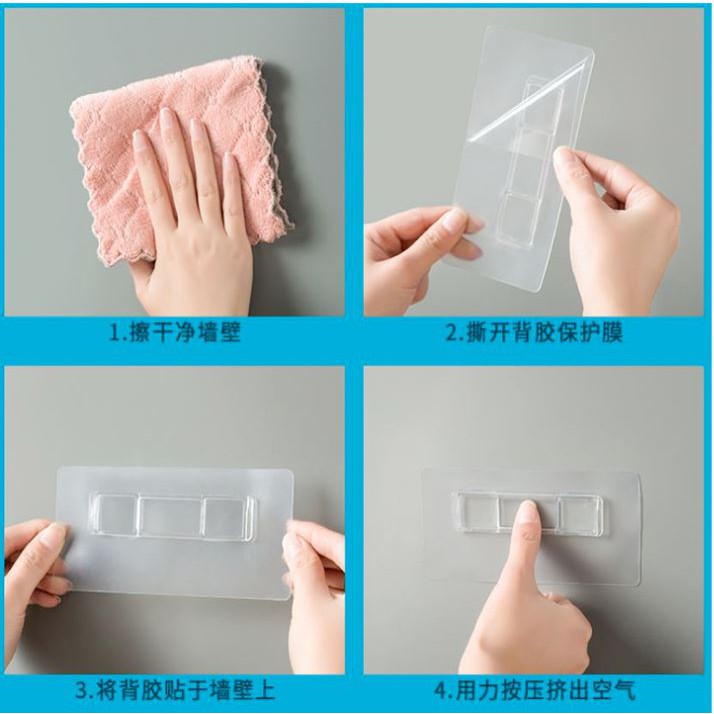 1.擦干净墙壁

2.撕开背胶保护膜

3.将背胶贴于墙壁上

4.用力按压挤出空气