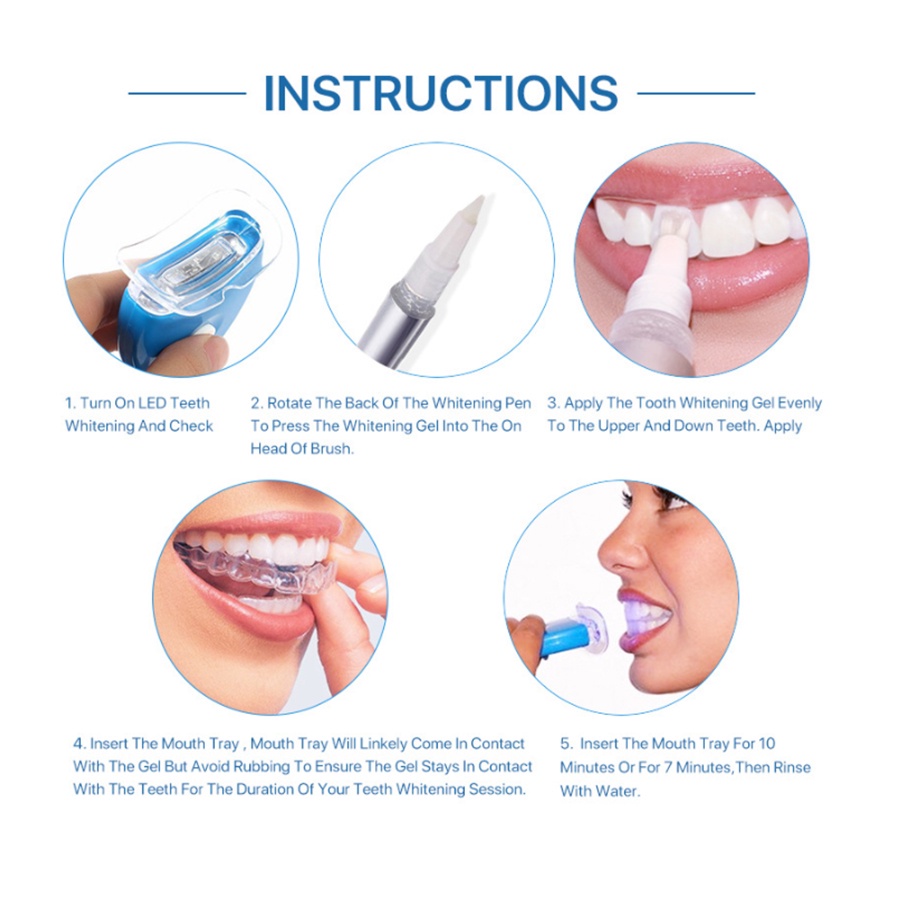 INSTRUCTIONS

1. Turn On LED Teeth Whitening And Check

2. Rotate The Back Of The Whitening Pen To Press The Whitening Gel Into The On Head Of Brush.

3. Apply The Tooth Whitening Gel Evenly To The Upper And Down Teeth. Apply

4. Insert The Mouth Tray , Mouth Tray Will Linkely Come In Contact With The Gel But Avoid Rubbing To Ensure The Gel Stays In Contact With The Teeth For The Duration Of Your Teeth Whitening Session.

5. Insert The Mouth Tray For 10 Minutes Or For 7 Minutes,Then Rinse With Water.