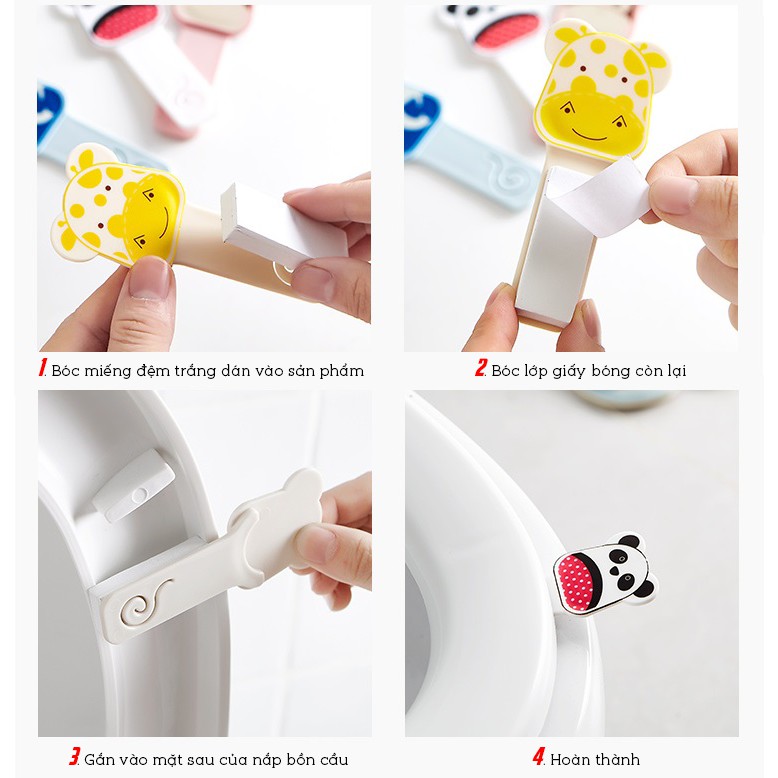 1. Bóc miếng đệm trắng dán vào sản phẩm

2. Bóc lớp giấy bóng còn lại

3. Gắn vào mặt sau của nắp bồn cầu

4. Hoàn thành