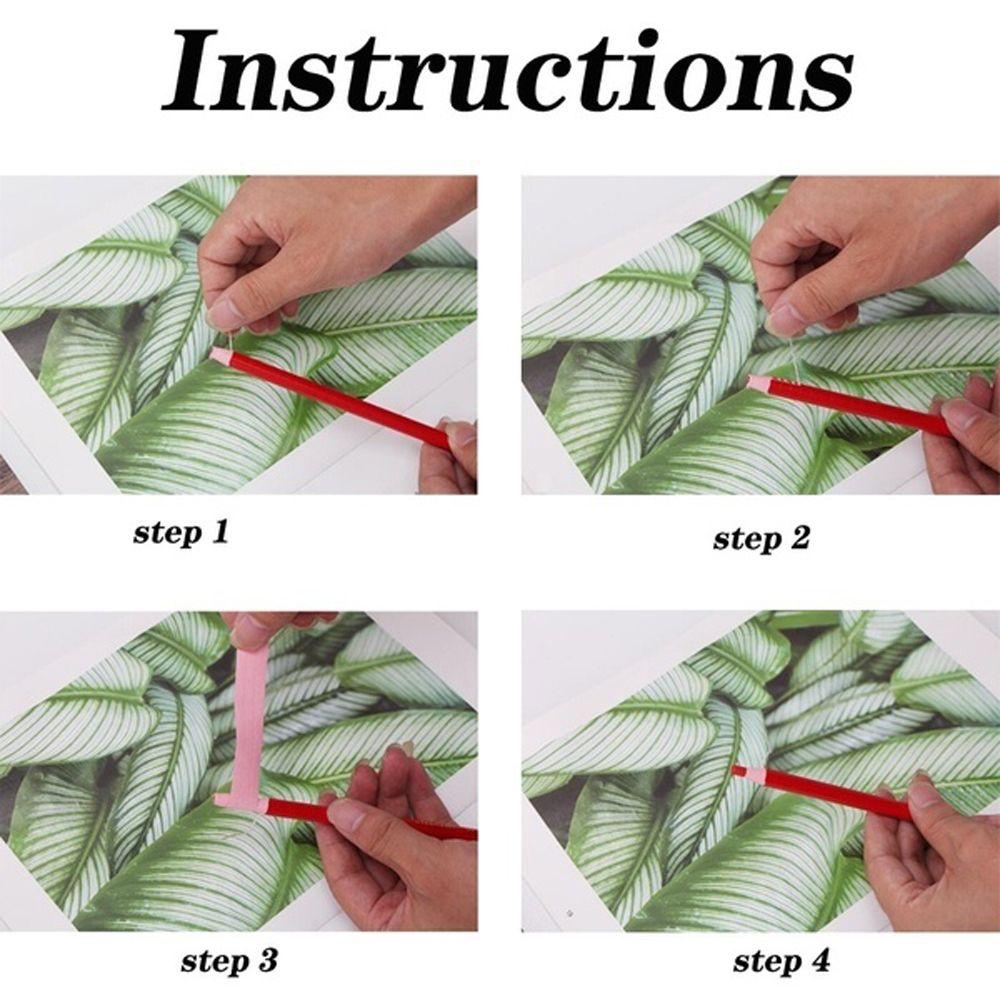 Instructions

step 1

step 2

step 3

step 4