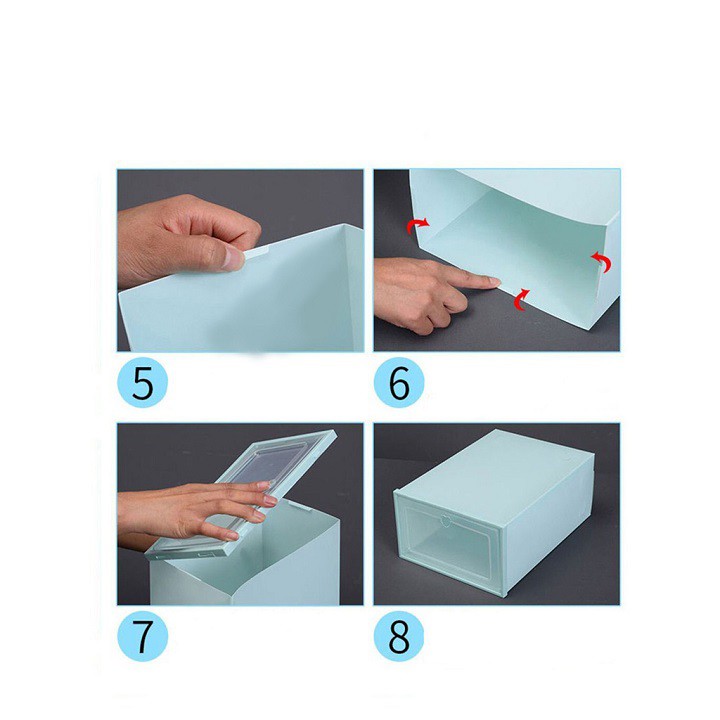 5

6

7

8