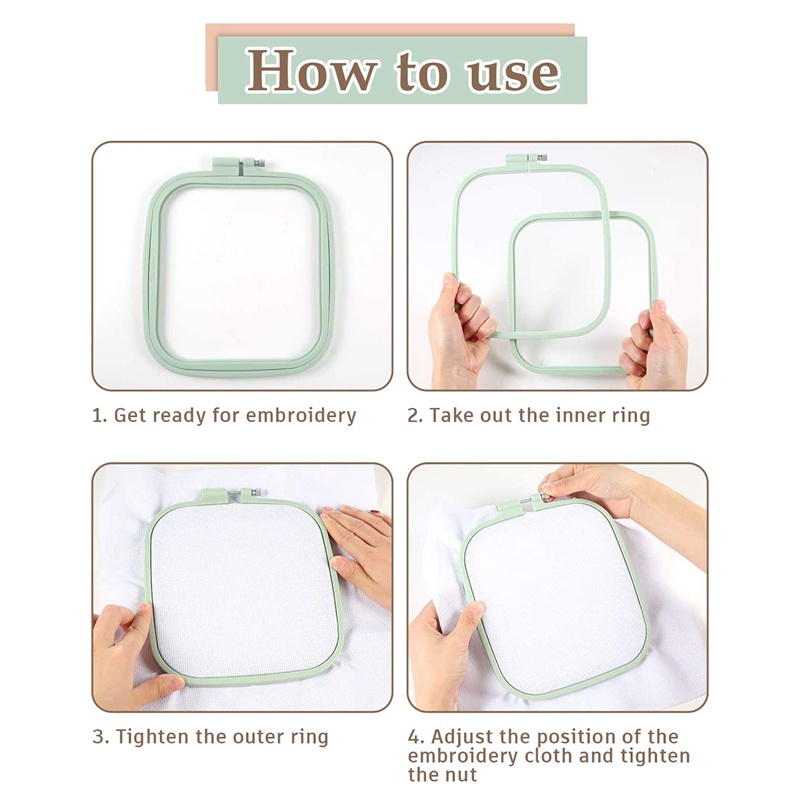 How to use

1. Get ready for embroidery

2. Take out the inner ring

3. Tighten the outer ring

4. Adjust the position of the embroidery cloth and tighten the nut