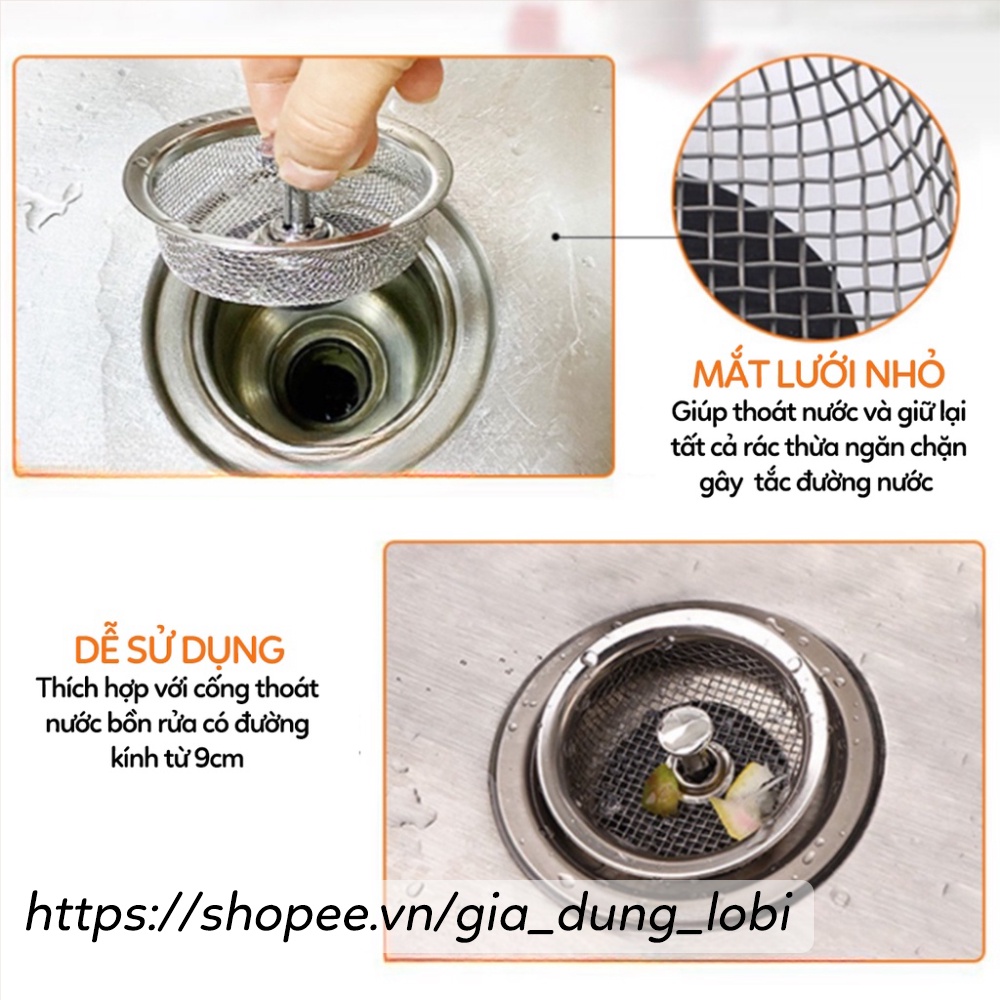 MẮT LƯỚI NHỎ
Giúp thoát nước và giữ lại tất cả rác thừa ngăn chặn gây tắc đường nước

DỄ SỬ DỤNG
Thích hợp với cống thoát nước bồn rửa có đường kính từ 9cm

https://shopee.vn/gia_dung_lobi