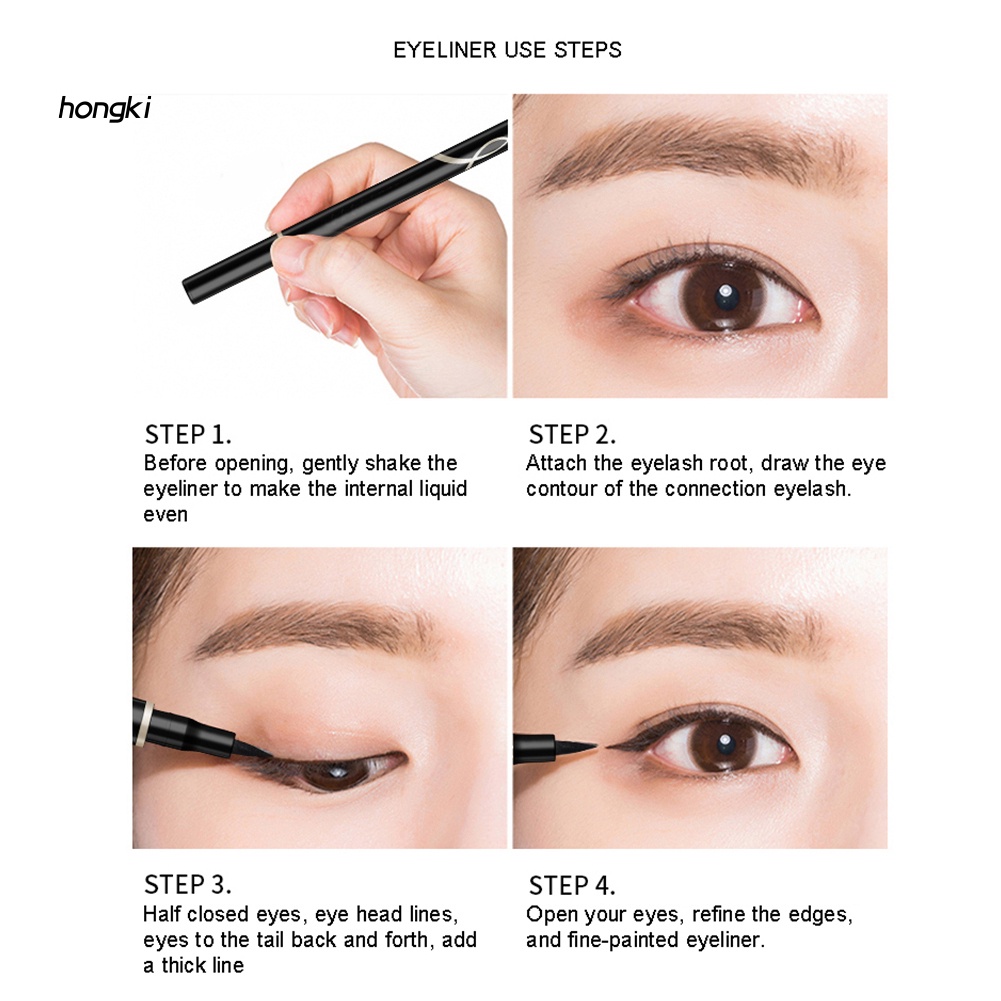 EYELINER USE STEPS

hongki

STEP 1.
Before opening, gently shake the eyeliner to make the internal liquid even

STEP 2.
Attach the eyelash root, draw the eye contour of the connection eyelash.

STEP 3.
Half closed eyes, eye head lines, eyes to the tail back and forth, add a thick line

STEP 4.
Open your eyes, refine the edges, and fine-painted eyeliner.