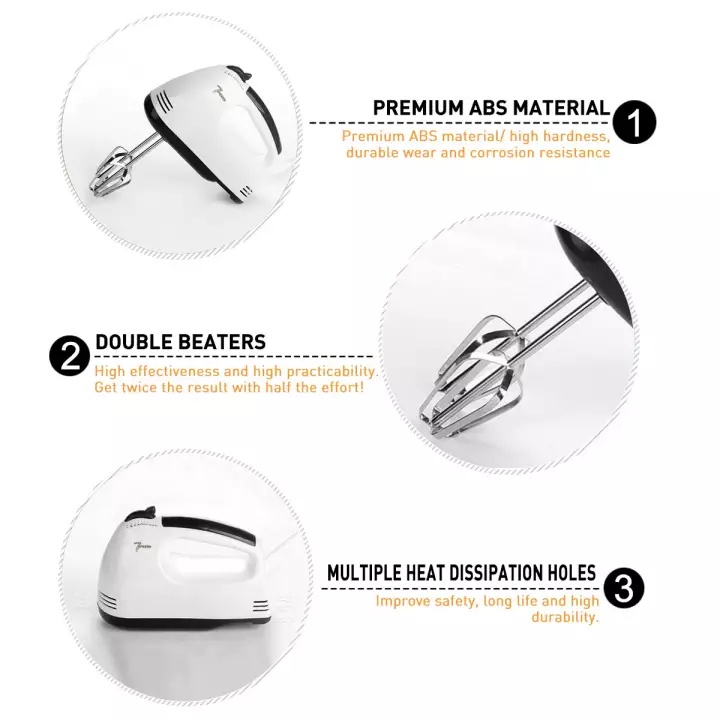 PREMIUM ABS MATERIAL
1
Premium ABS material/ high hardness, durable wear and corrosion resistance

2
DOUBLE BEATERS
High effectiveness and high practicability. Get twice the result with half the effort!

MULTIPLE HEAT DISSIPATION HOLES
3
Improve safety, long life and high durability.