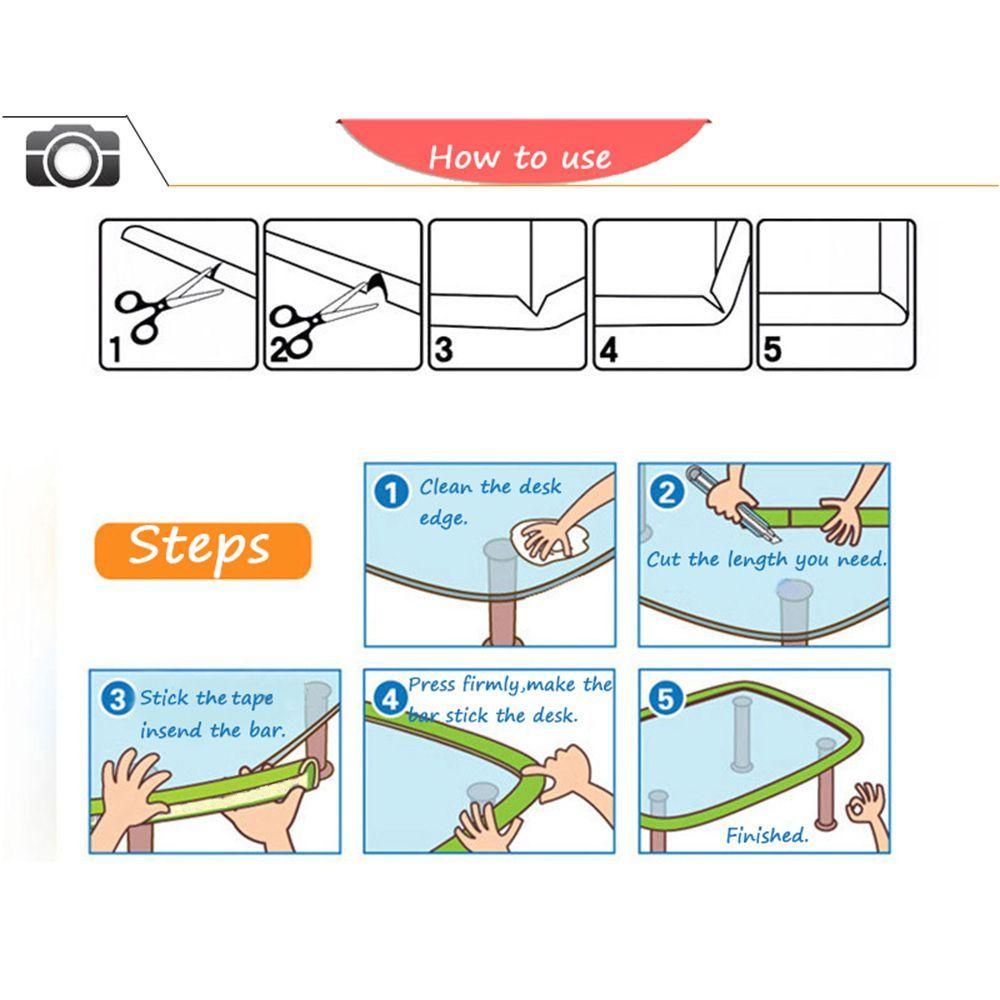 How to use

1

2

3

4

5

Steps

1 Clean the desk edge.

2 Cut the length you need.

3 Stick the tape insend the bar.

4 Press firmly,make the bar stick the desk.

5 Finished.