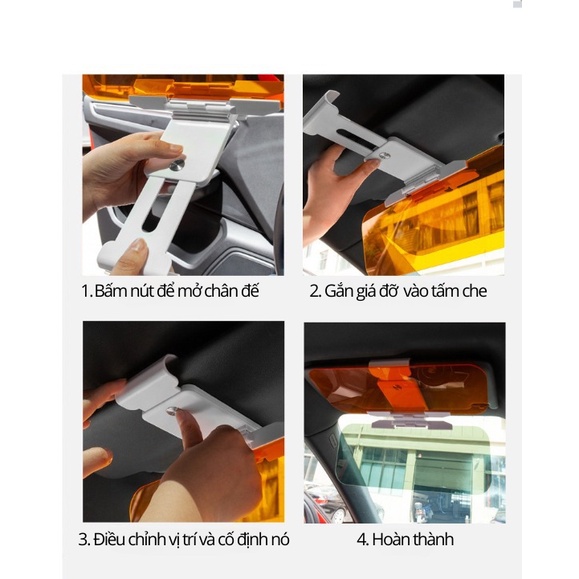 1. Bấm nút để mở chân đế

2. Gắn giá đỡ vào tấm che

3. Điều chỉnh vị trí và cố định nó

4. Hoàn thành