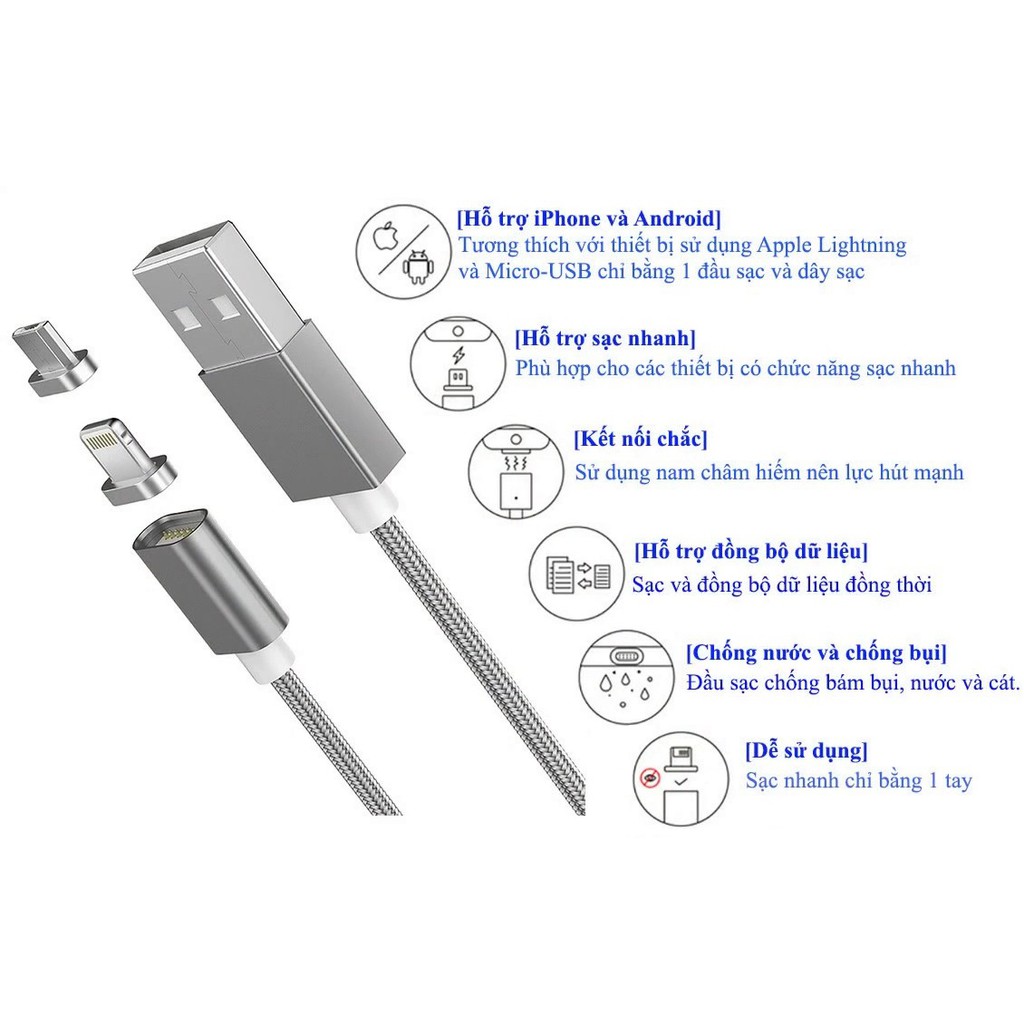 [Hỗ trợ iPhone và Android]
Tương thích với thiết bị sử dụng Apple Lightning và Micro-USB chỉ bằng 1 đầu sạc và dây sạc

[Hỗ trợ sạc nhanh]
Phù hợp cho các thiết bị có chức năng sạc nhanh

[Kết nối chắc]
Sử dụng nam châm hiếm nên lực hút mạnh

[Hỗ trợ đồng bộ dữ liệu]
Sạc và đồng bộ dữ liệu đồng thời

[Chống nước và chống bụi]
Đầu sạc chống bám bụi, nước và cát.

[Dễ sử dụng]
Sạc nhanh chỉ bằng 1 tay