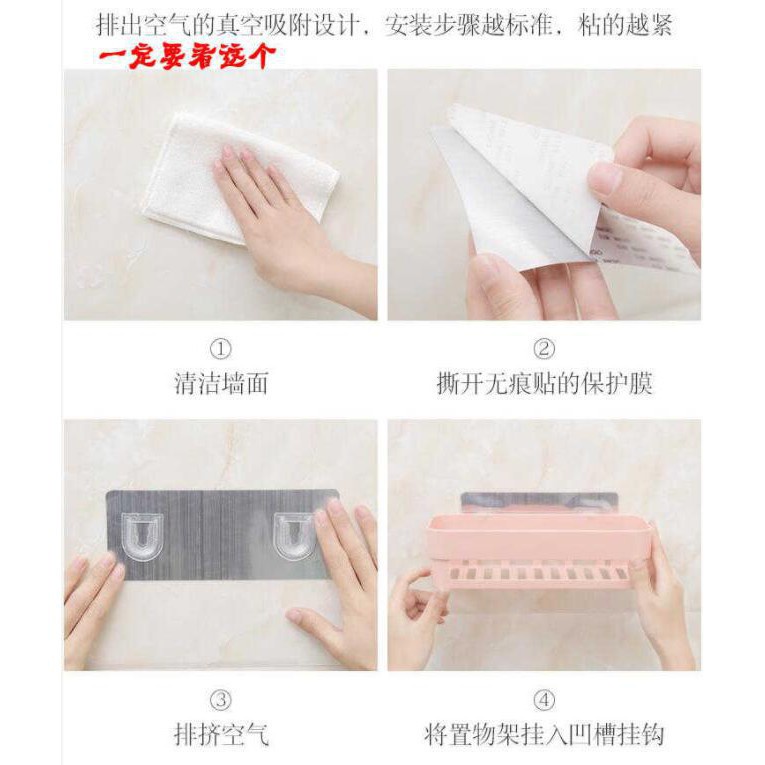 排出空气的真空吸附设计，安装步骤越标准，粘的越紧
一定要看这个

①
清洁墙面

②
撕开无痕贴的保护膜

③
排挤空气

④
将置物架挂入凹槽挂钩