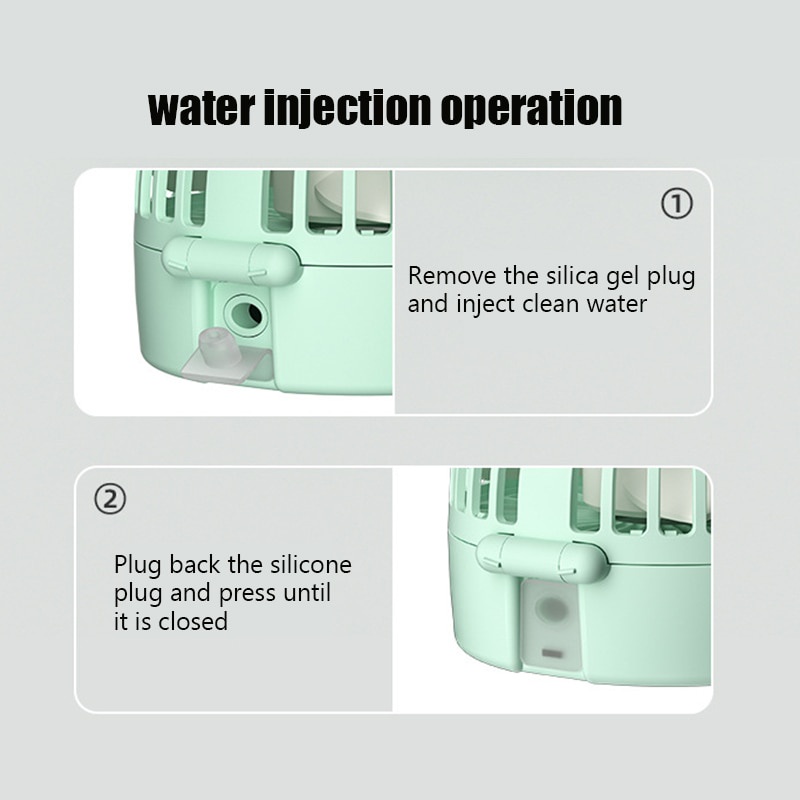 water injection operation

①

Remove the silica gel plug and inject clean water

②

Plug back the silicone plug and press until it is closed