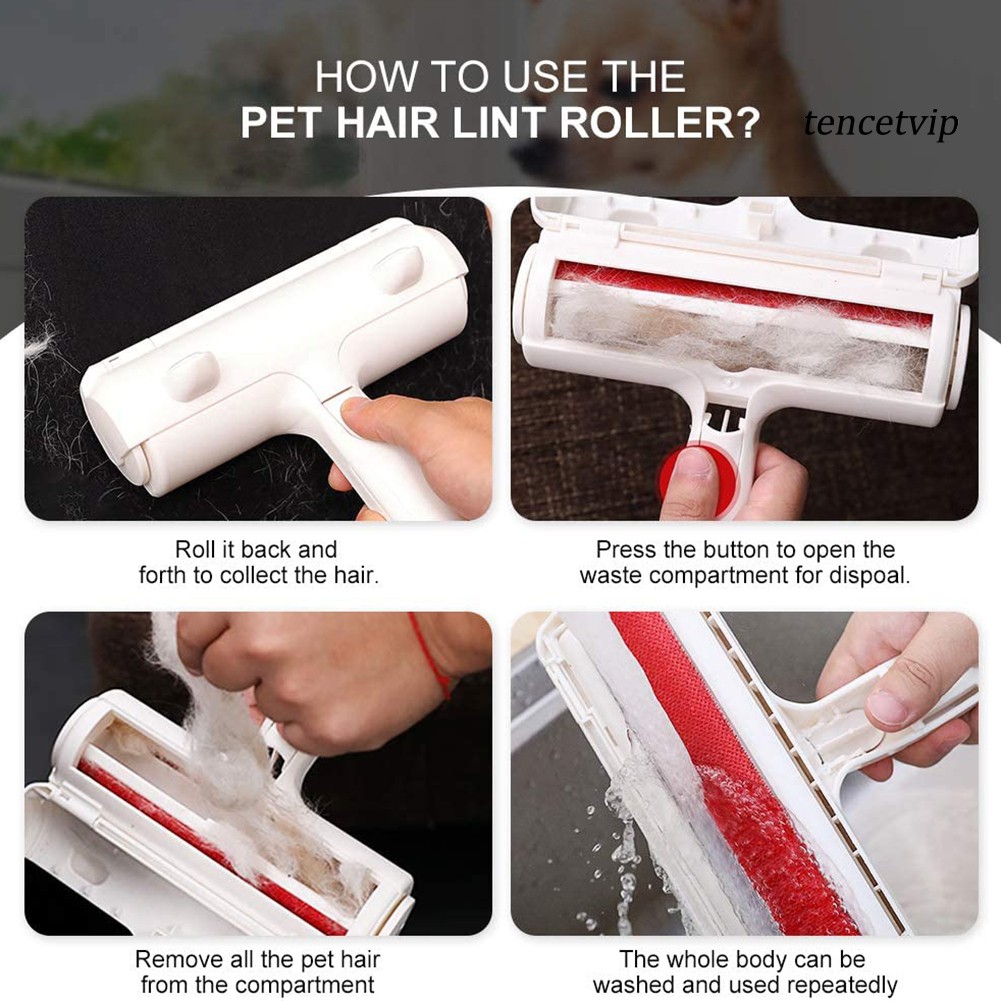 HOW TO USE THE
PET HAIR LINT ROLLER?

tencetvip

Roll it back and forth to collect the hair.

Press the button to open the waste compartment for dispoal.

Remove all the pet hair from the compartment

The whole body can be washed and used repeatedly