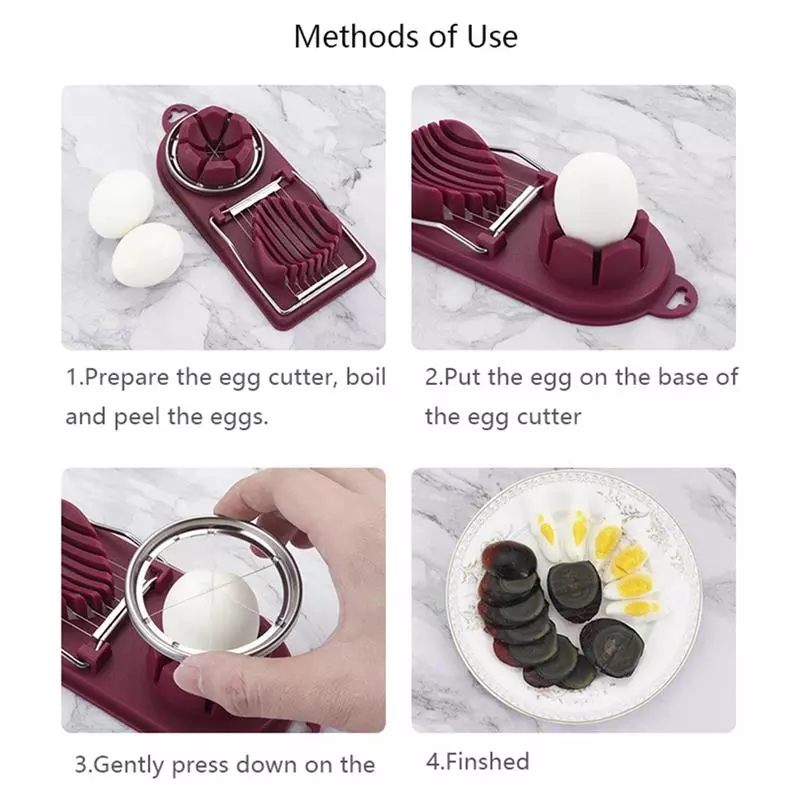 Methods of Use

1.Prepare the egg cutter, boil and peel the eggs.

2.Put the egg on the base of the egg cutter

3.Gently press down on the

4.Finshed