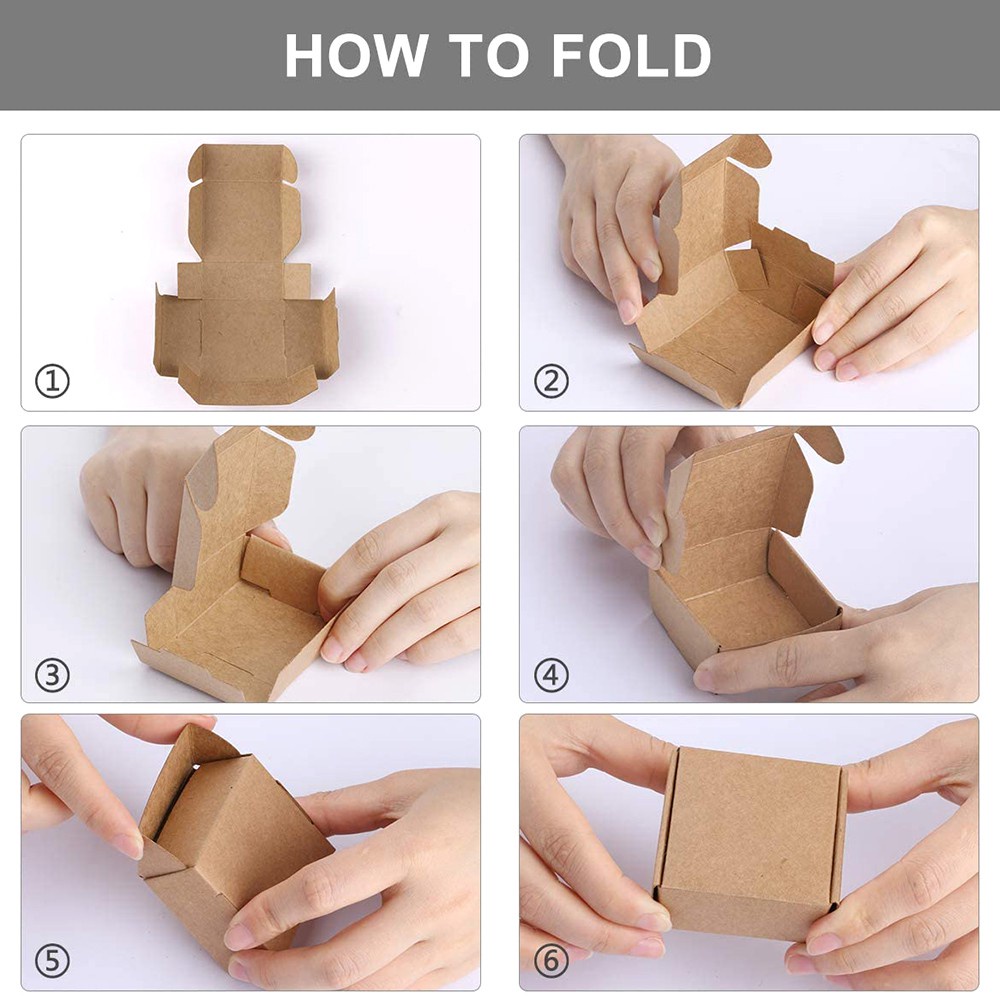 HOW TO FOLD

①

②

③

④

⑤

⑥