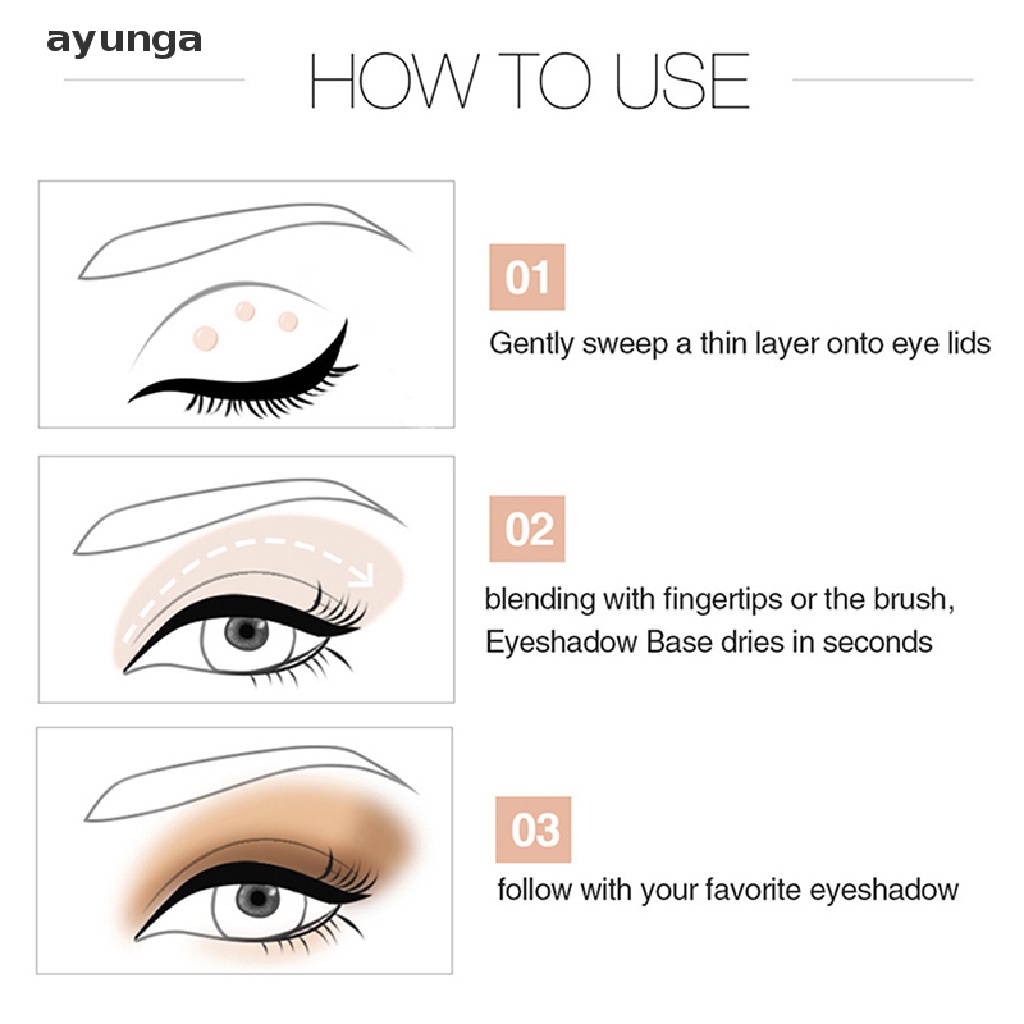 ayunga

HOW TO USE

01

Gently sweep a thin layer onto eye lids

02

blending with fingertips or the brush, Eyeshadow Base dries in seconds

03

follow with your favorite eyeshadow