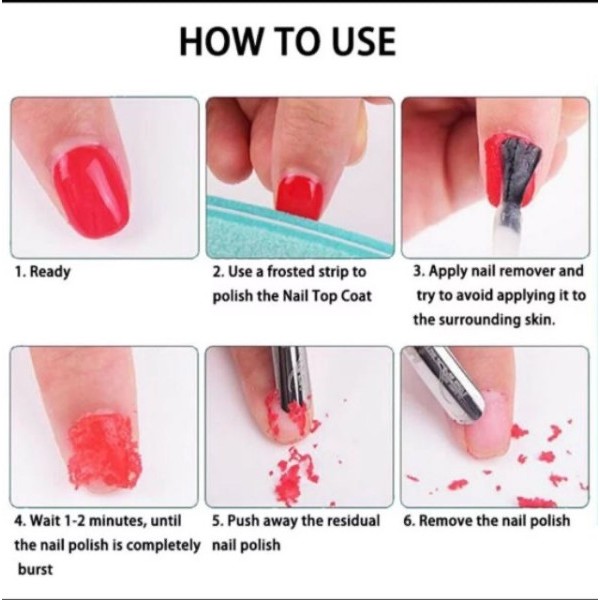 HOW TO USE

1. Ready

2. Use a frosted strip to polish the Nail Top Coat

3. Apply nail remover and try to avoid applying it to the surrounding skin.

4. Wait 1-2 minutes, until the nail polish is completely burst

5. Push away the residual nail polish

6. Remove the nail polish