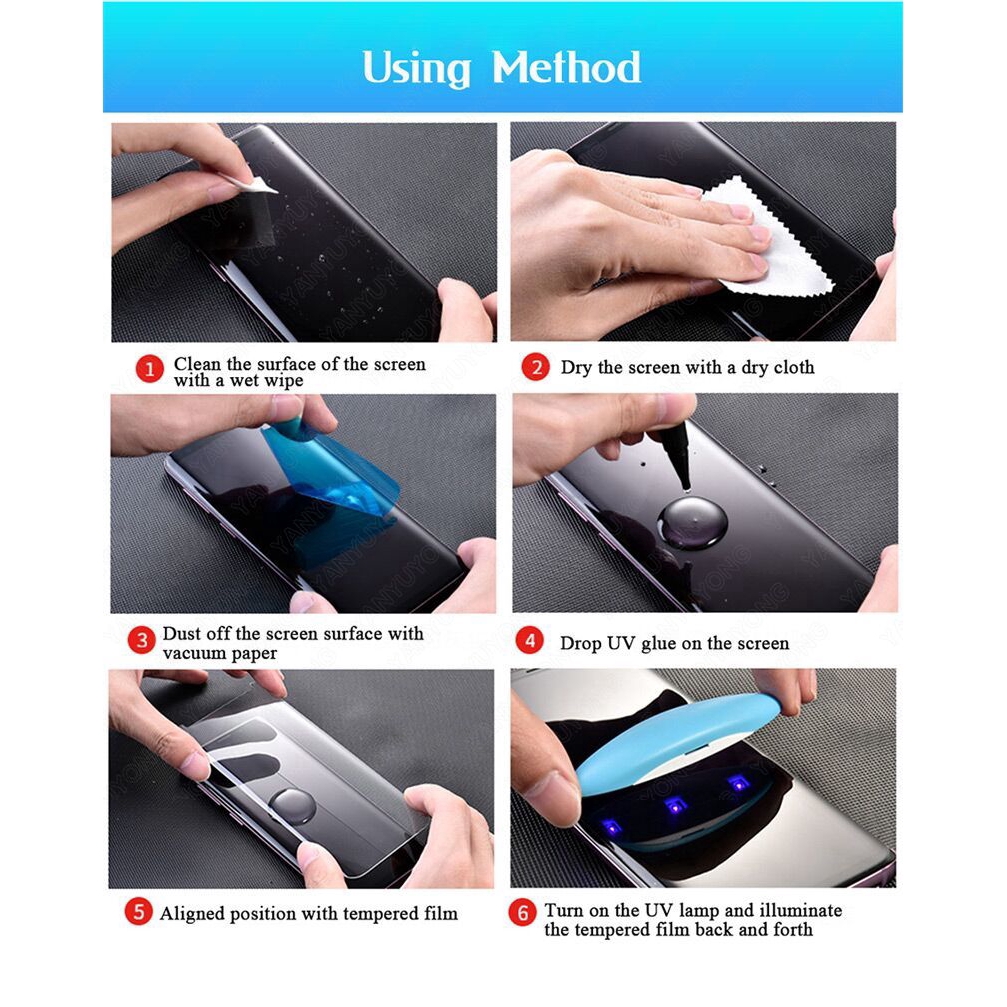 Using Method

1 Clean the surface of the screen with a wet wipe

2 Dry the screen with a dry cloth

3 Dust off the screen surface with vacuum paper

4 Drop UV glue on the screen

5 Aligned position with tempered film

6 Turn on the UV lamp and illuminate the tempered film back and forth