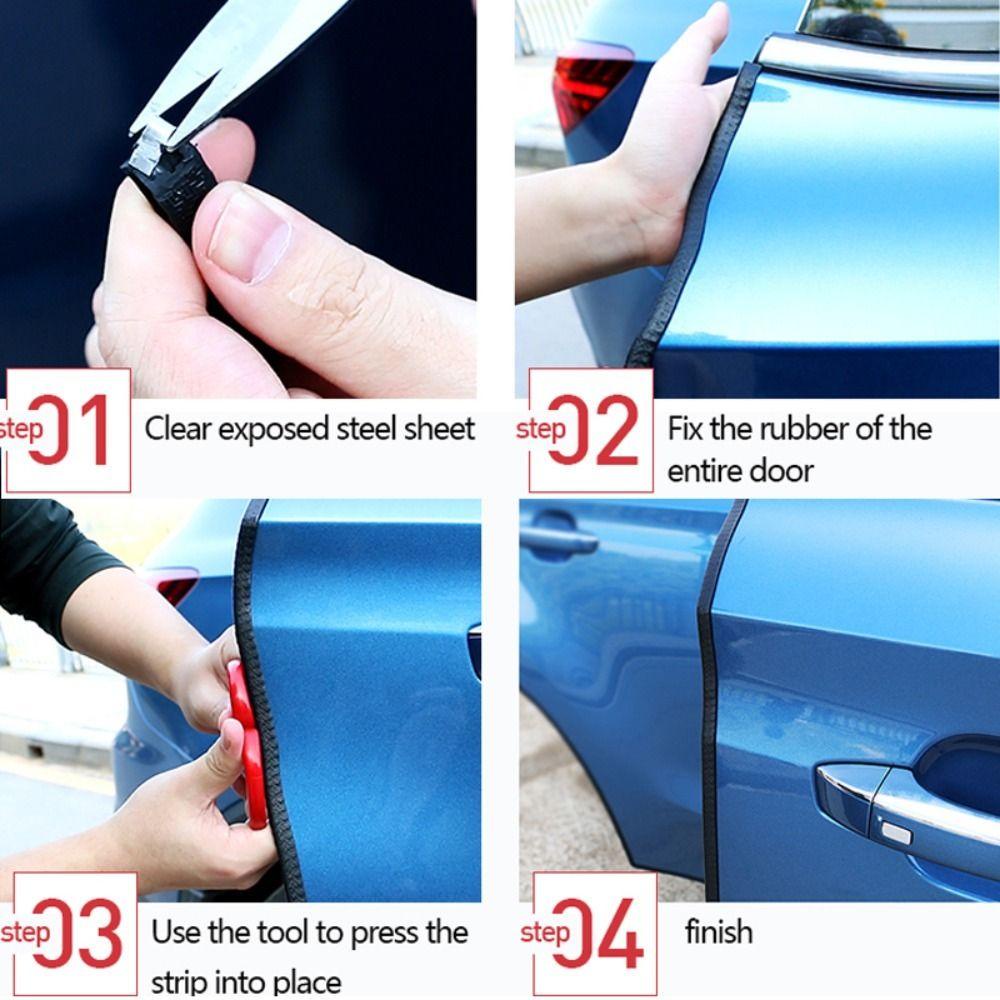 step 01 Clear exposed steel sheet

step 02 Fix the rubber of the entire door

step 03 Use the tool to press the strip into place

step 04 finish