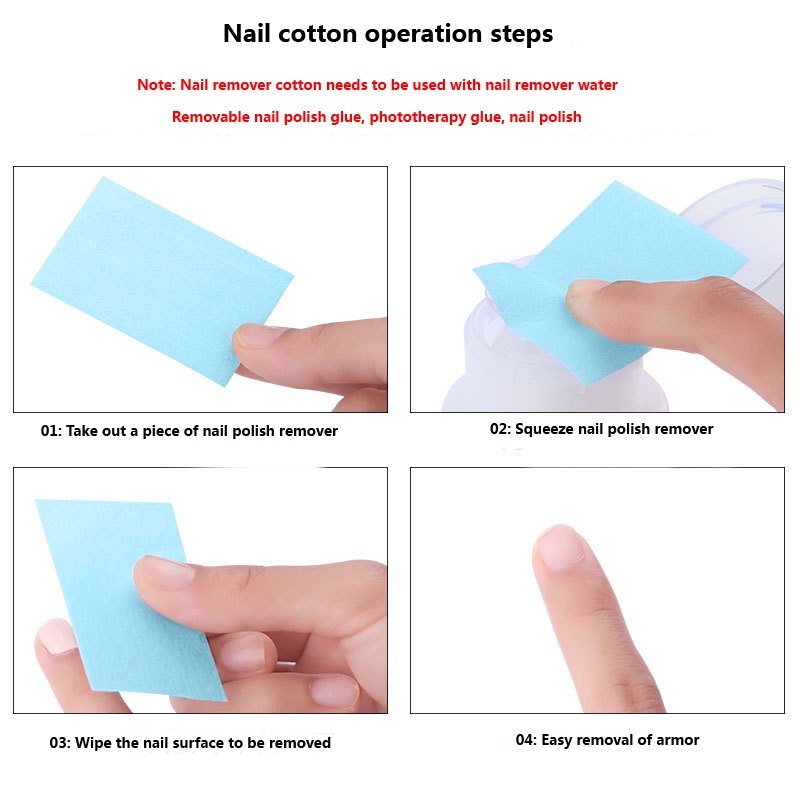 Nail cotton operation steps

Note: Nail remover cotton needs to be used with nail remover water

Removable nail polish glue, phototherapy glue, nail polish

01: Take out a piece of nail polish remover

02: Squeeze nail polish remover

03: Wipe the nail surface to be removed

04: Easy removal of armor