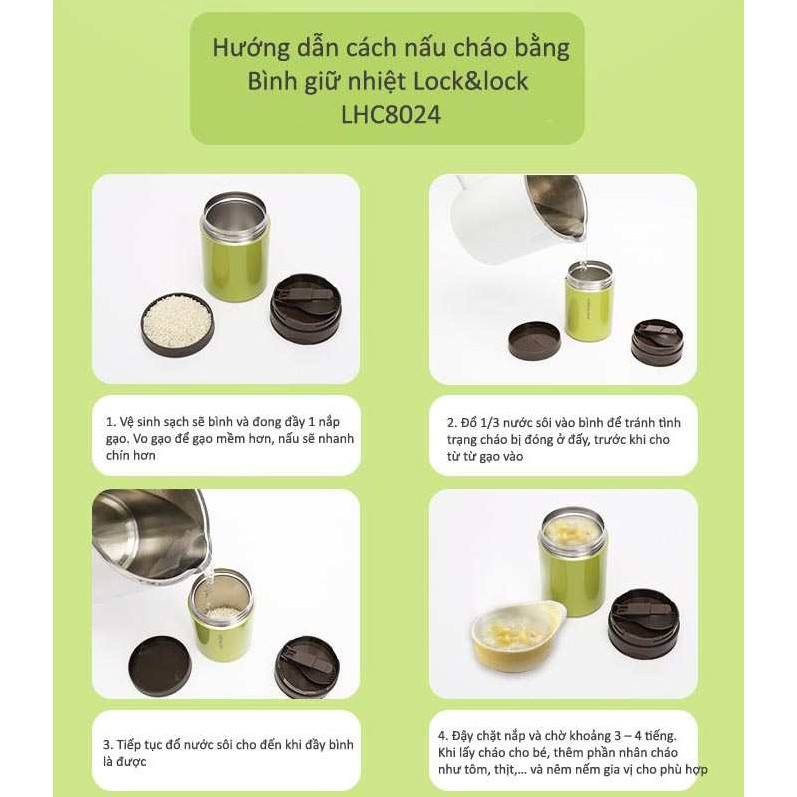 Hướng dẫn cách nấu cháo bằng Bình giữ nhiệt Lock&lock LHC8024

1. Vệ sinh sạch sẽ bình và đong đầy 1 nắp gạo. Vo gạo để gạo mềm hơn, nấu sẽ nhanh chín hơn

2. Đổ 1/3 nước sôi vào bình để tránh tình trạng cháo bị đóng ở đấy, trước khi cho từ từ gạo vào

3. Tiếp tục đổ nước sôi cho đến khi đầy bình là được

4. Đậy chặt nắp và chờ khoảng 3 – 4 tiếng. Khi lấy cháo cho bé, thêm phần nhân cháo như tôm, thịt,... và nêm nếm gia vị cho phù hợp