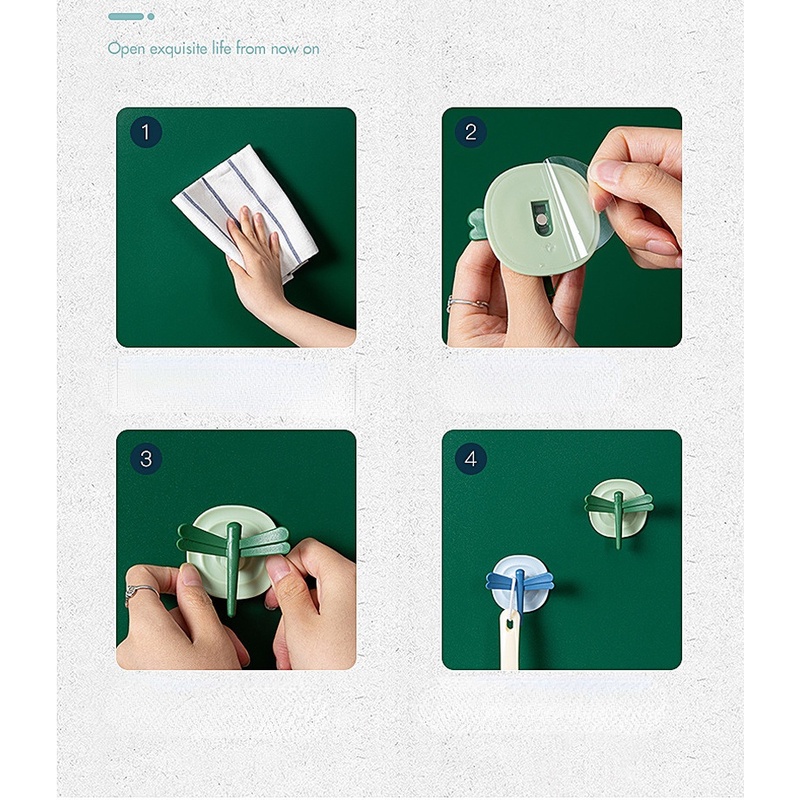 Open exquisite life from now on

1

2

3

4