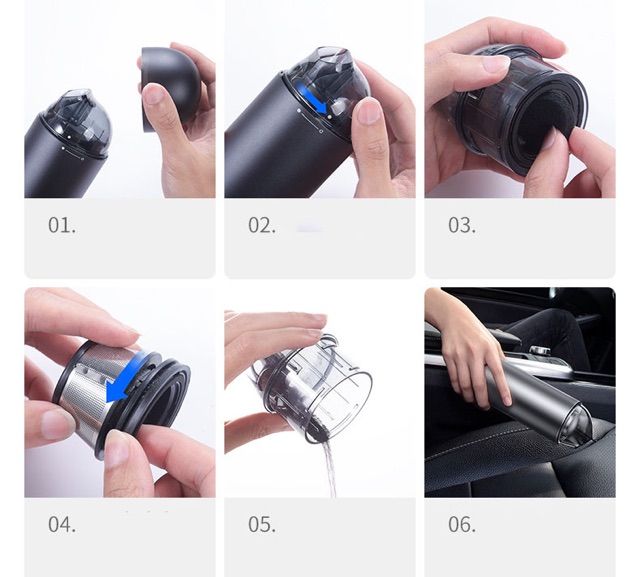 01.

02.

03.

04.

05.

06.