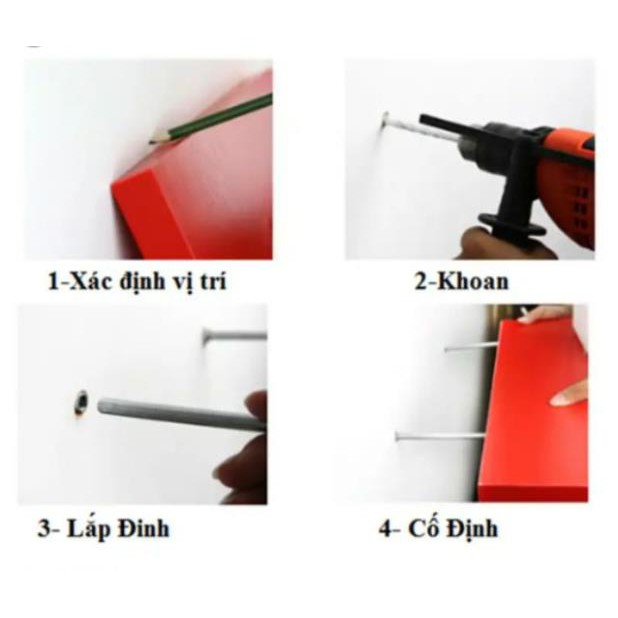 1-Xác định vị trí

2-Khoan

3- Lắp Đinh

4- Cố Định