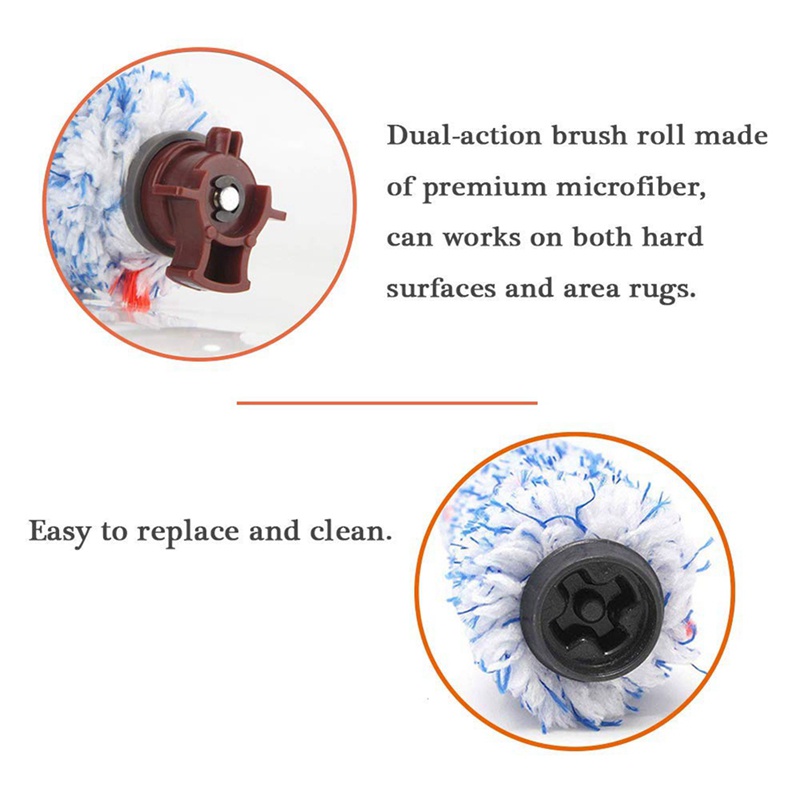 Dual-action brush roll made of premium microfiber, can works on both hard surfaces and area rugs.

Easy to replace and clean.