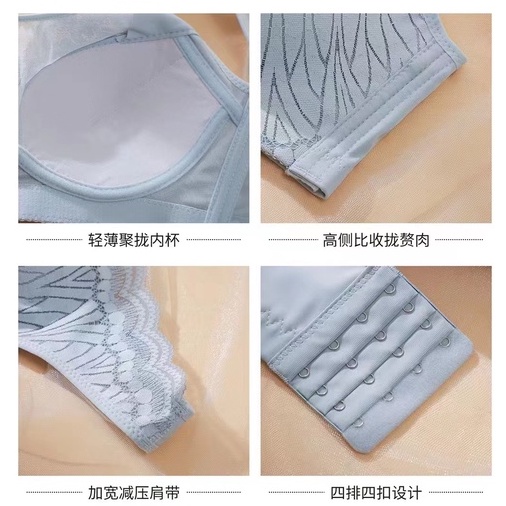 轻薄聚拢内杯

高侧比收拢赘肉

加宽减压肩带

四排四扣设计