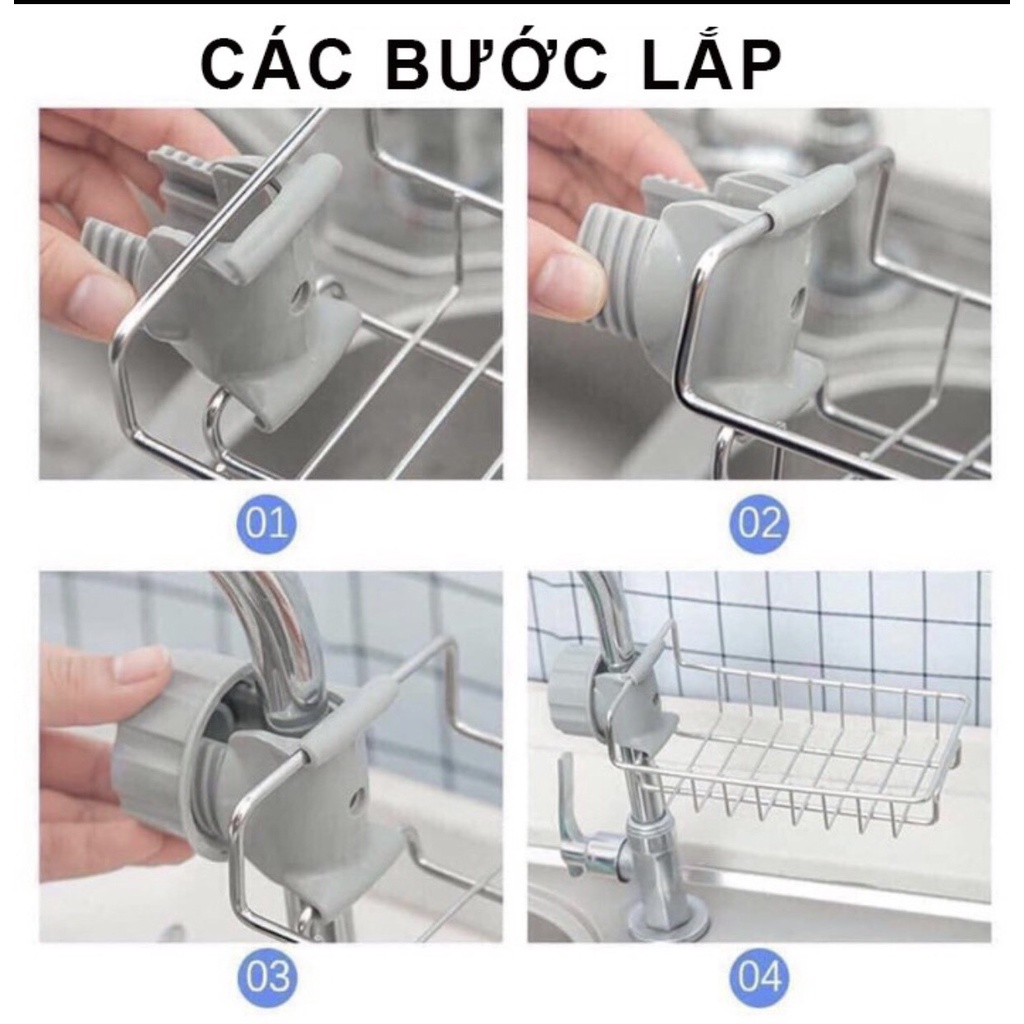 CÁC BƯỚC LẮP

01

02

03

04