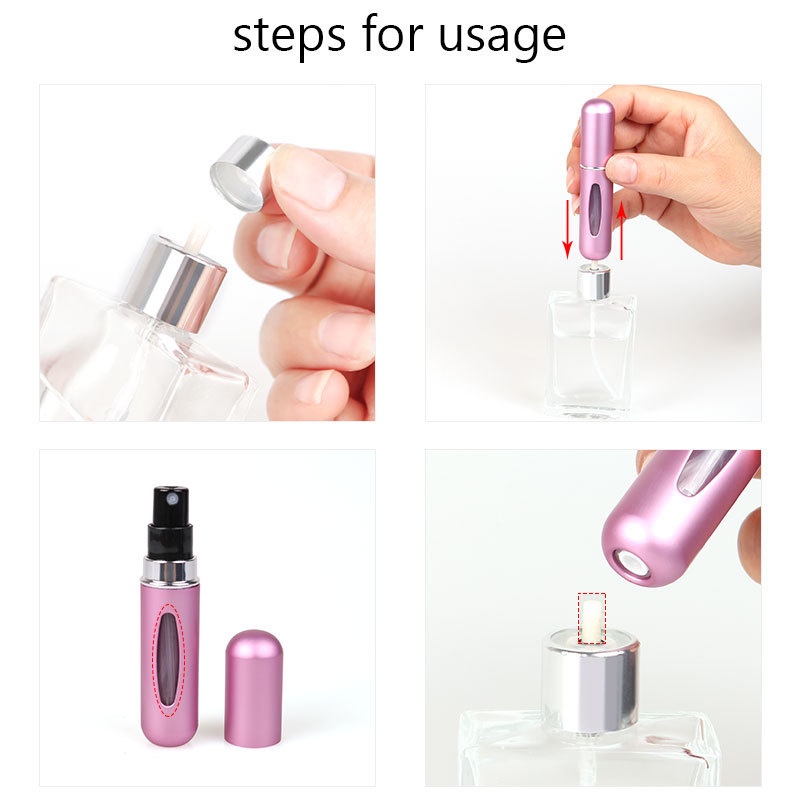 steps for usage